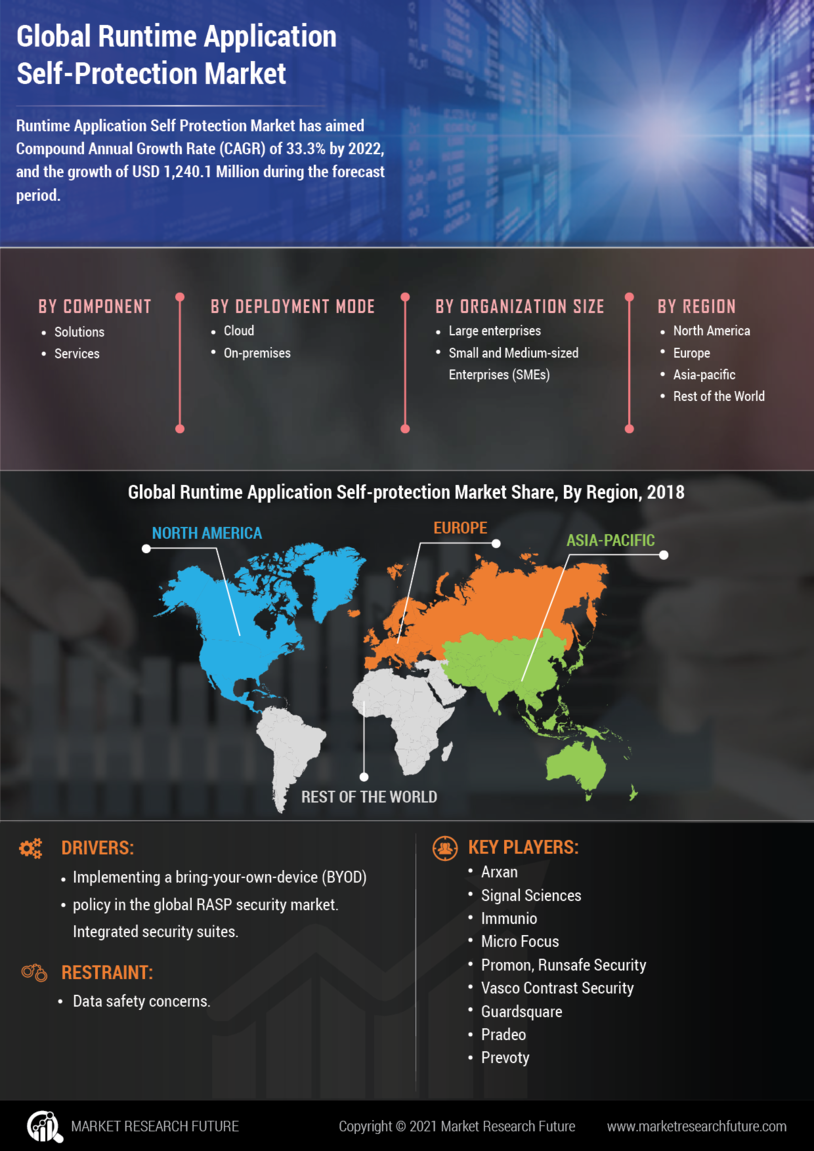 Global Runtime Application Self-Protection Market

Runtime Application Self Protection Market has aimed Compound Annual Growth Rate (CAGR) of 33.3% by 2022, and the growth of USD 1,240.1 Million during the forecast period.

BY COMPONENT
- Solutions
- Services

BY DEPLOYMENT MODE
- Cloud
- On-premises

BY ORGANIZATION SIZE
- Large enterprises
- Small and Medium-sized Enterprises (SMEs)

BY REGION
- North America
- Europe
- Asia-pacific
- Rest of the World

Global Runtime Application Self-protection Market Share, By Region, 2018

NORTH AMERICA

EUROPE

ASIA-PACIFIC

REST OF THE WORLD

DRIVERS:
- Implementing a bring-your-own-device (BYOD)
- policy in the global RASP security market. Integrated security suites.

RESTRAINT:
- Data safety concerns.

KEY PLAYERS:
- Arxan
- Signal Sciences
- Immunio
- Micro Focus
- Promon, Runsafe Security
- Vasco Contrast Security
- Guardsquare
- Pradeo
- Prevoty

MARKET RESEARCH FUTURE

Copyright © 2021 Market Research Future

www.marketresearchfuture.com