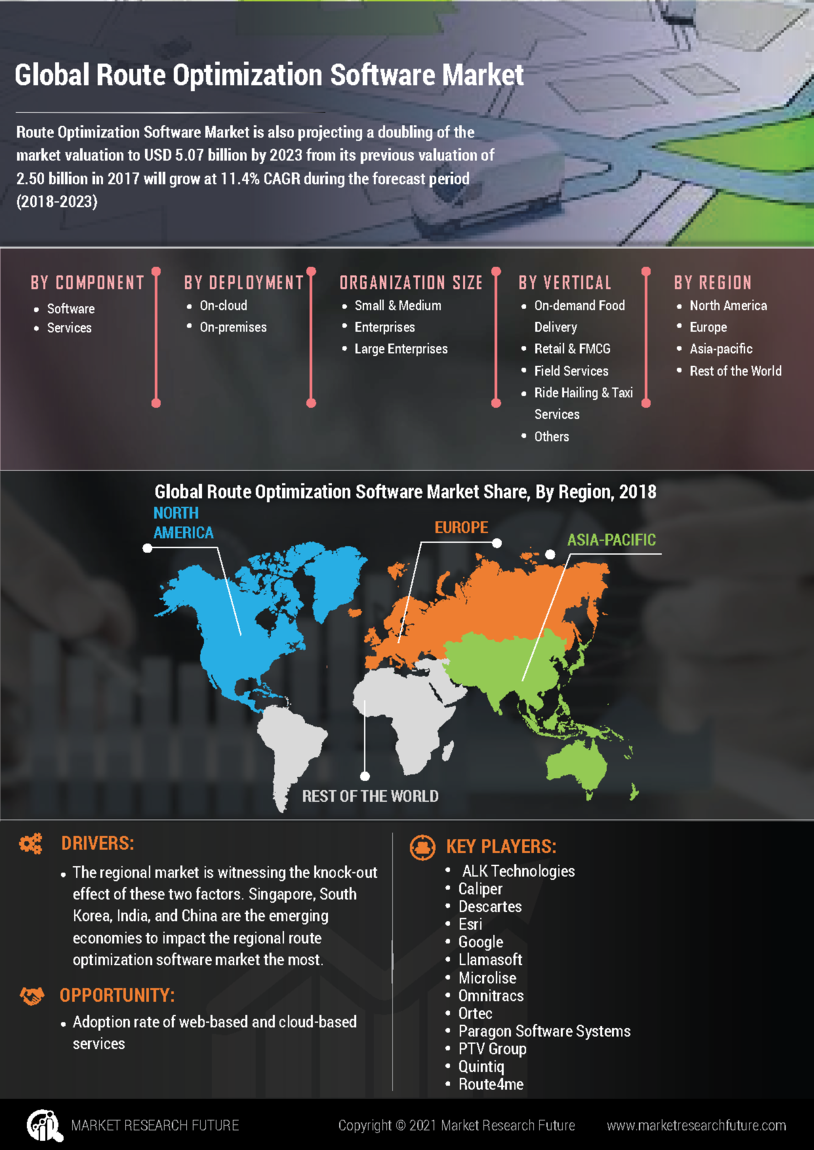 Global Route Optimization Software Market

Route Optimization Software Market is also projecting a doubling of the market valuation to USD 5.07 billion by 2023 from its previous valuation of 2.50 billion in 2017 will grow at 11.4% CAGR during the forecast period (2018-2023)

BY COMPONENT
- Software
- Services

BY DEPLOYMENT
- On-cloud
- On-premises

ORGANIZATION SIZE
- Small & Medium Enterprises
- Large Enterprises

BY VERTICAL
- On-demand Food Delivery
- Retail & FMCG
- Field Services
- Ride Hailing & Taxi Services
- Others

BY REGION
- North America
- Europe
- Asia-pacific
- Rest of the World

Global Route Optimization Software Market Share, By Region, 2018

NORTH AMERICA

EUROPE

ASIA-PACIFIC

REST OF THE WORLD

DRIVERS:
- The regional market is witnessing the knock-out effect of these two factors. Singapore, South Korea, India, and China are the emerging economies to impact the regional route optimization software market the most.

OPPORTUNITY:
- Adoption rate of web-based and cloud-based services

KEY PLAYERS:
- ALK Technologies
- Caliper
- Descartes
- Esri
- Google
- Llamasoft
- Microlise
- Omnitracs
- Ortec
- Paragon Software Systems
- PTV Group
- Quintiq
- Route4me

MARKET RESEARCH FUTURE

Copyright © 2021 Market Research Future

www.marketresearchfuture.com