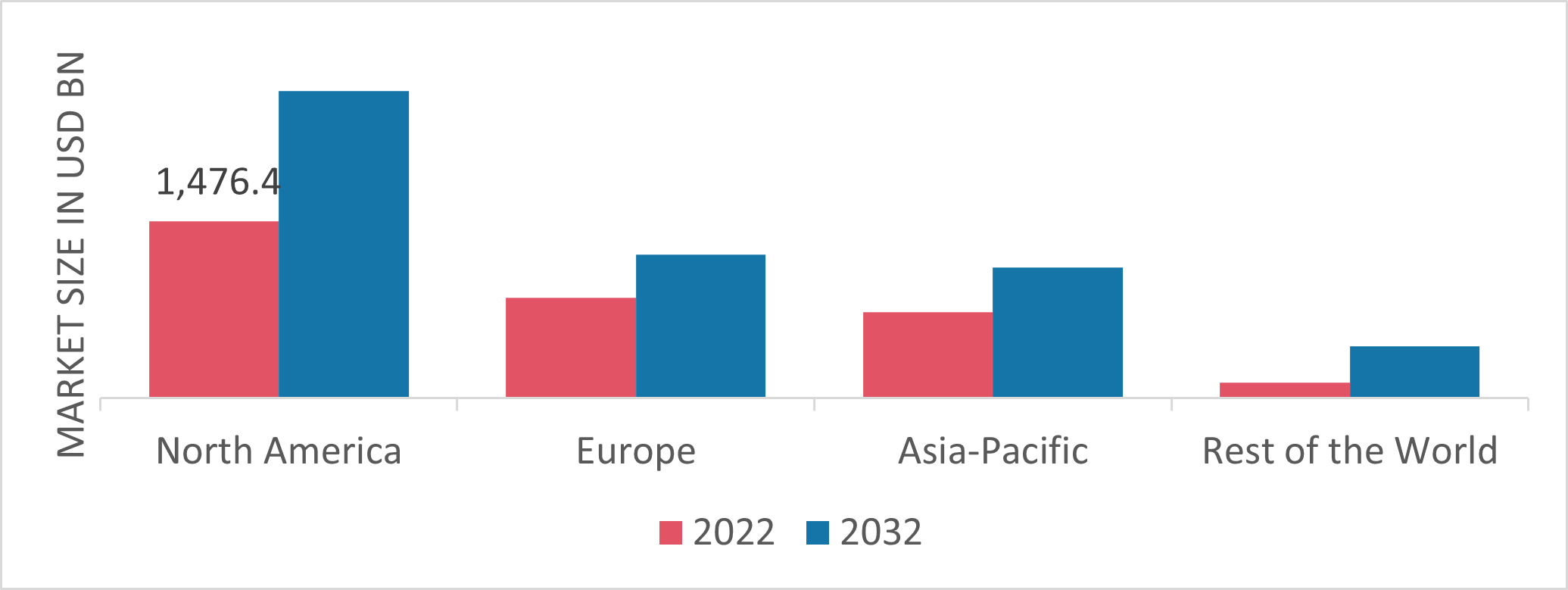 MARKET SIZE IN USD BN

1,476.4

North America
Europe
Asia-Pacific
Rest of the World

2022 2032