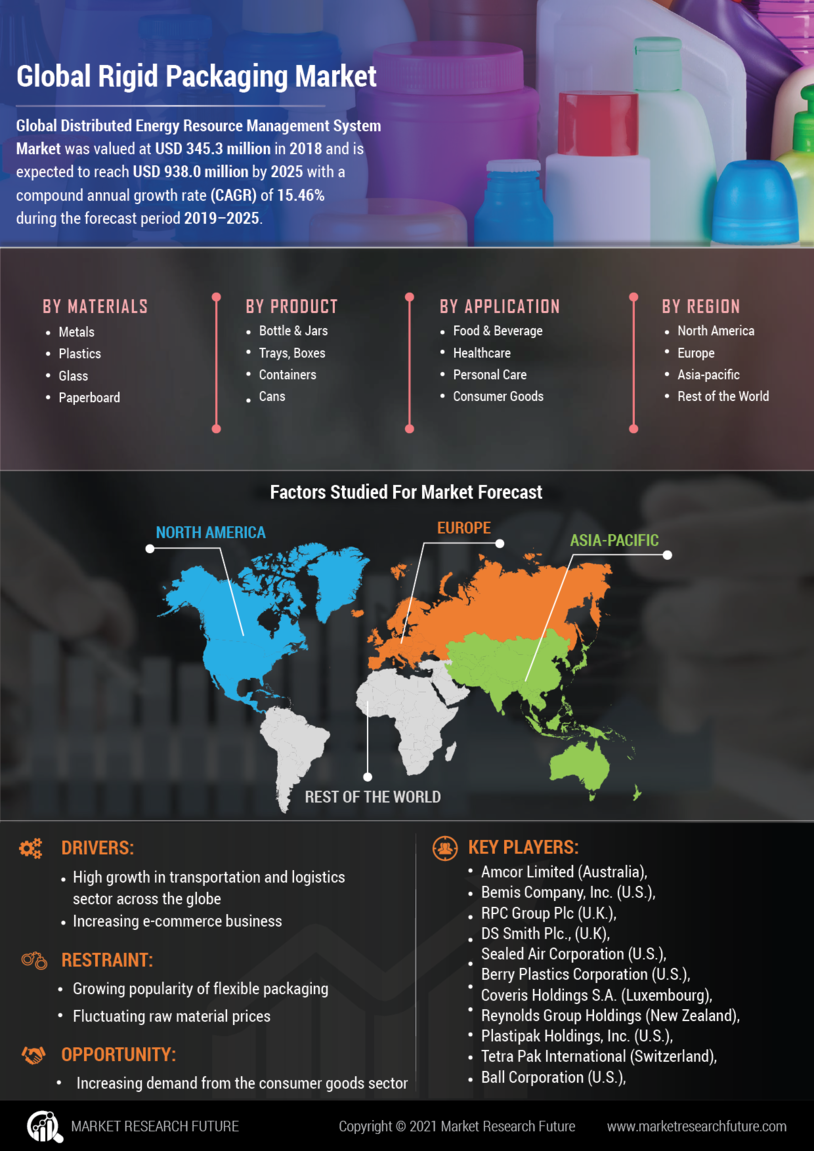 Global Rigid Packaging Market

Global Distributed Energy Resource Management System Market was valued at USD 345.3 million in 2018 and is expected to reach USD 938.0 million by 2025 with a compound annual growth rate (CAGR) of 15.46% during the forecast period 2019–2025.

BY MATERIALS
- Metals
- Plastics
- Glass
- Paperboard

BY PRODUCT
- Bottle & Jars
- Trays, Boxes
- Containers
- Cans

BY APPLICATION
- Food & Beverage
- Healthcare
- Personal Care
- Consumer Goods

BY REGION
- North America
- Europe
- Asia-pacific
- Rest of the World

Factors Studied For Market Forecast

NORTH AMERICA
EUROPE
ASIA-PACIFIC
REST OF THE WORLD

DRIVERS:
- High growth in transportation and logistics sector across the globe
- Increasing e-commerce business

RESTRAINT:
- Growing popularity of flexible packaging
- Fluctuating raw material prices

OPPORTUNITY:
- Increasing demand from the consumer goods sector

KEY PLAYERS:
- Amcor Limited (Australia),
- Bemis Company, Inc. (U.S.),
- RPC Group Plc (U.K.),
- DS Smith Plc., (U.K),
- Sealed Air Corporation (U.S.),
- Berry Plastics Corporation (U.S.),
- Coveris Holdings S.A. (Luxembourg),
- Reynolds Group Holdings (New Zealand),
- Plastipak Holdings, Inc. (U.S.),
- Tetra Pak International (Switzerland),
- Ball Corporation (U.S.),

MARKET RESEARCH FUTURE
Copyright © 2021 Market Research Future
www.marketresearchfuture.com