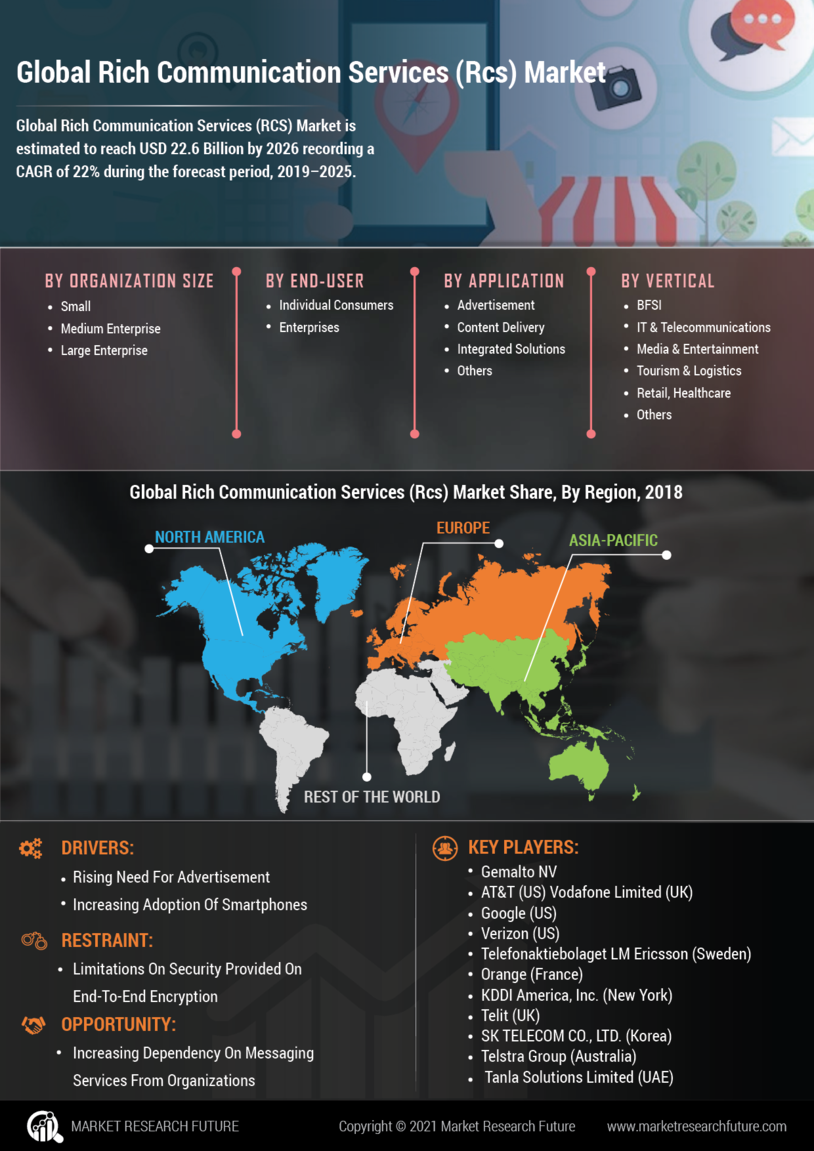 Global Rich Communication Services (Rcs) Market

Global Rich Communication Services (RCS) Market is estimated to reach USD 22.6 Billion by 2026 recording a CAGR of 22% during the forecast period, 2019–2025.

BY ORGANIZATION SIZE
- Small
- Medium Enterprise
- Large Enterprise

BY END-USER
- Individual Consumers
- Enterprises

BY APPLICATION
- Advertisement
- Content Delivery
- Integrated Solutions
- Others

BY VERTICAL
- BFSI
- IT & Telecommunications
- Media & Entertainment
- Tourism & Logistics
- Retail, Healthcare
- Others

Global Rich Communication Services (Rcs) Market Share, By Region, 2018

NORTH AMERICA
EUROPE
ASIA-PACIFIC
REST OF THE WORLD

DRIVERS:
- Rising Need For Advertisement
- Increasing Adoption Of Smartphones

RESTRAINT:
- Limitations On Security Provided On End-To-End Encryption

OPPORTUNITY:
- Increasing Dependency On Messaging Services From Organizations

KEY PLAYERS:
- Gemalto NV
- AT&T (US) Vodafone Limited (UK)
- Google (US)
- Verizon (US)
- Telefonaktiebolaget LM Ericsson (Sweden)
- Orange (France)
- KDDI America, Inc. (New York)
- Telit (UK)
- SK TELECOM CO., LTD. (Korea)
- Telstra Group (Australia)
- Tanla Solutions Limited (UAE)

MARKET RESEARCH FUTURE
Copyright © 2021 Market Research Future
www.marketresearchfuture.com