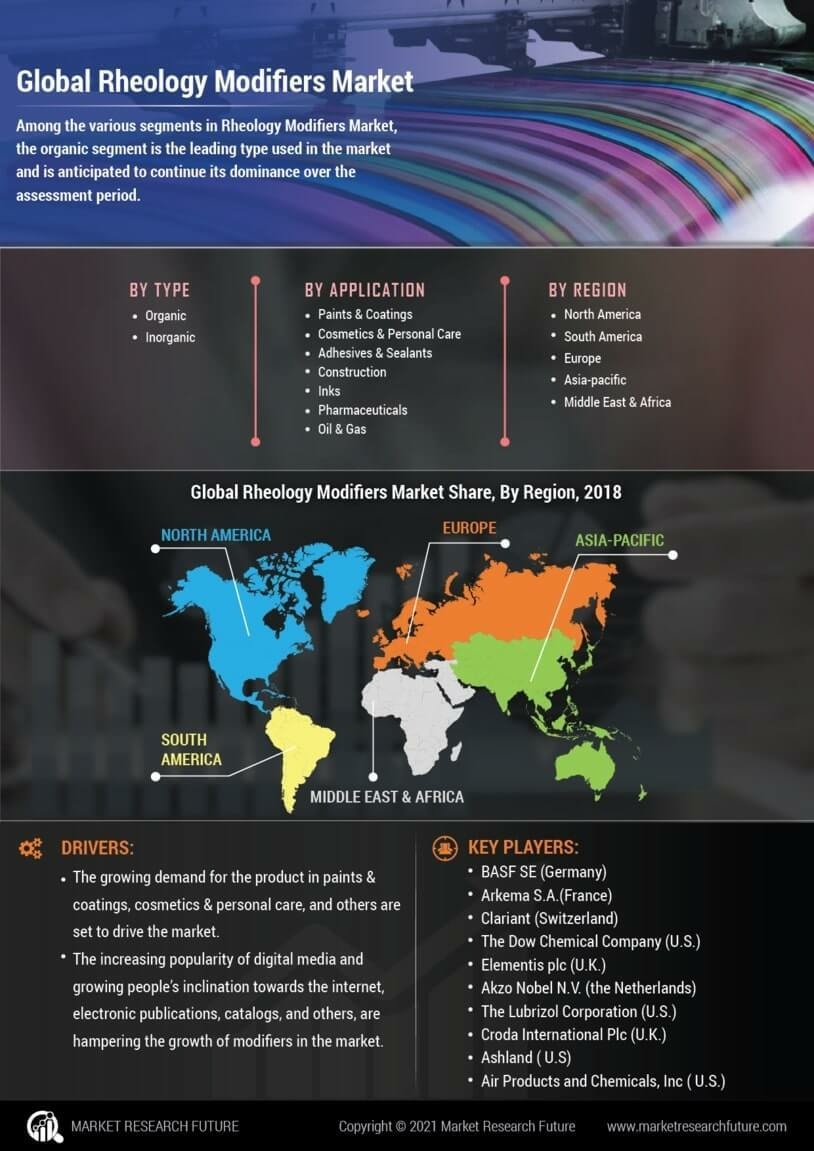 Global Rheology Modifiers Market

Among the various segments in Rheology Modifiers Market, the organic segment is the leading type used in the market and is anticipated to continue its dominance over the assessment period.

BY TYPE
• Organic
• Inorganic

BY APPLICATION
• Paints & Coatings
• Cosmetics & Personal Care
• Adhesives & Sealants
• Construction
• Inks
• Pharmaceuticals
• Oil & Gas

BY REGION
• North America
• South America
• Europe
• Asia-pacific
• Middle East & Africa

Global Rheology Modifiers Market Share, By Region, 2018

NORTH AMERICA
EUROPE
ASIA-PACIFIC
SOUTH AMERICA
MIDDLE EAST & AFRICA

DRIVERS:
• The growing demand for the product in paints & coatings, cosmetics & personal care, and others are set to drive the market.
• The increasing popularity of digital media and growing people's inclination towards the internet, electronic publications, catalogs, and others, are hampering the growth of modifiers in the market.

KEY PLAYERS:
• BASF SE (Germany)
• Arkema S.A.(France)
• Clariant (Switzerland)
• The Dow Chemical Company (U.S.)
• Elementis plc (U.K.)
• Akzo Nobel N.V. (the Netherlands)
• The Lubrizol Corporation (U.S.)
• Croda International Plc (U.K.)
• Ashland ( U.S)
• Air Products and Chemicals, Inc ( U.S.)

MARKET RESEARCH FUTURE
Copyright © 2021 Market Research Future
www.marketresearchfuture.com