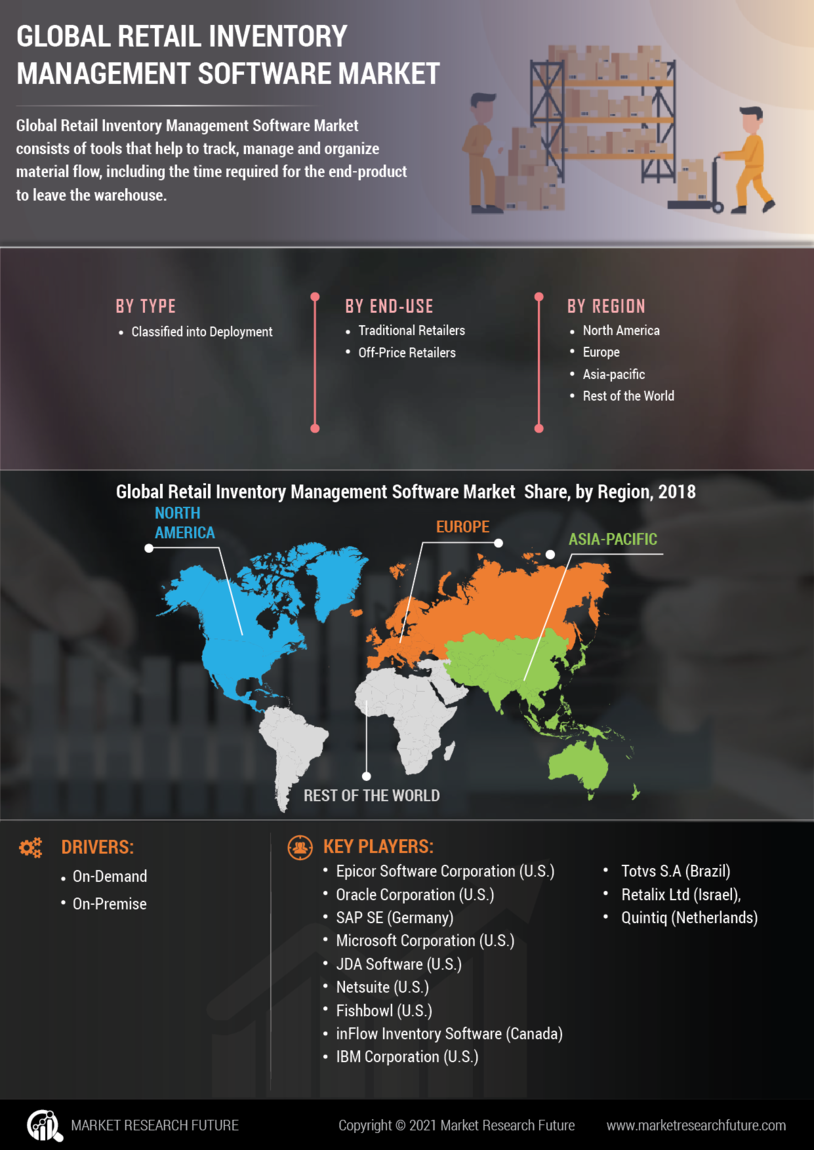 GLOBAL RETAIL INVENTORY MANAGEMENT SOFTWARE MARKET

Global Retail Inventory Management Software Market consists of tools that help to track, manage and organize material flow, including the time required for the end-product to leave the warehouse.

BY TYPE
• Classified into Deployment

BY END-USE
• Traditional Retailers
• Off-Price Retailers

BY REGION
• North America
• Europe
• Asia-pacific
• Rest of the World

Global Retail Inventory Management Software Market Share, by Region, 2018

NORTH AMERICA

EUROPE

ASIA-PACIFIC

REST OF THE WORLD

DRIVERS:
• On-Demand
• On-Premise

KEY PLAYERS:
• Epicor Software Corporation (U.S.)
• Oracle Corporation (U.S.)
• SAP SE (Germany)
• Microsoft Corporation (U.S.)
• JDA Software (U.S.)
• Netsuite (U.S.)
• Fishbowl (U.S.)
• inFlow Inventory Software (Canada)
• IBM Corporation (U.S.)
• Totvs S.A (Brazil)
• Retalix Ltd (Israel),
• Quintiq (Netherlands)

MARKET RESEARCH FUTURE

Copyright © 2021 Market Research Future

www.marketresearchfuture.com