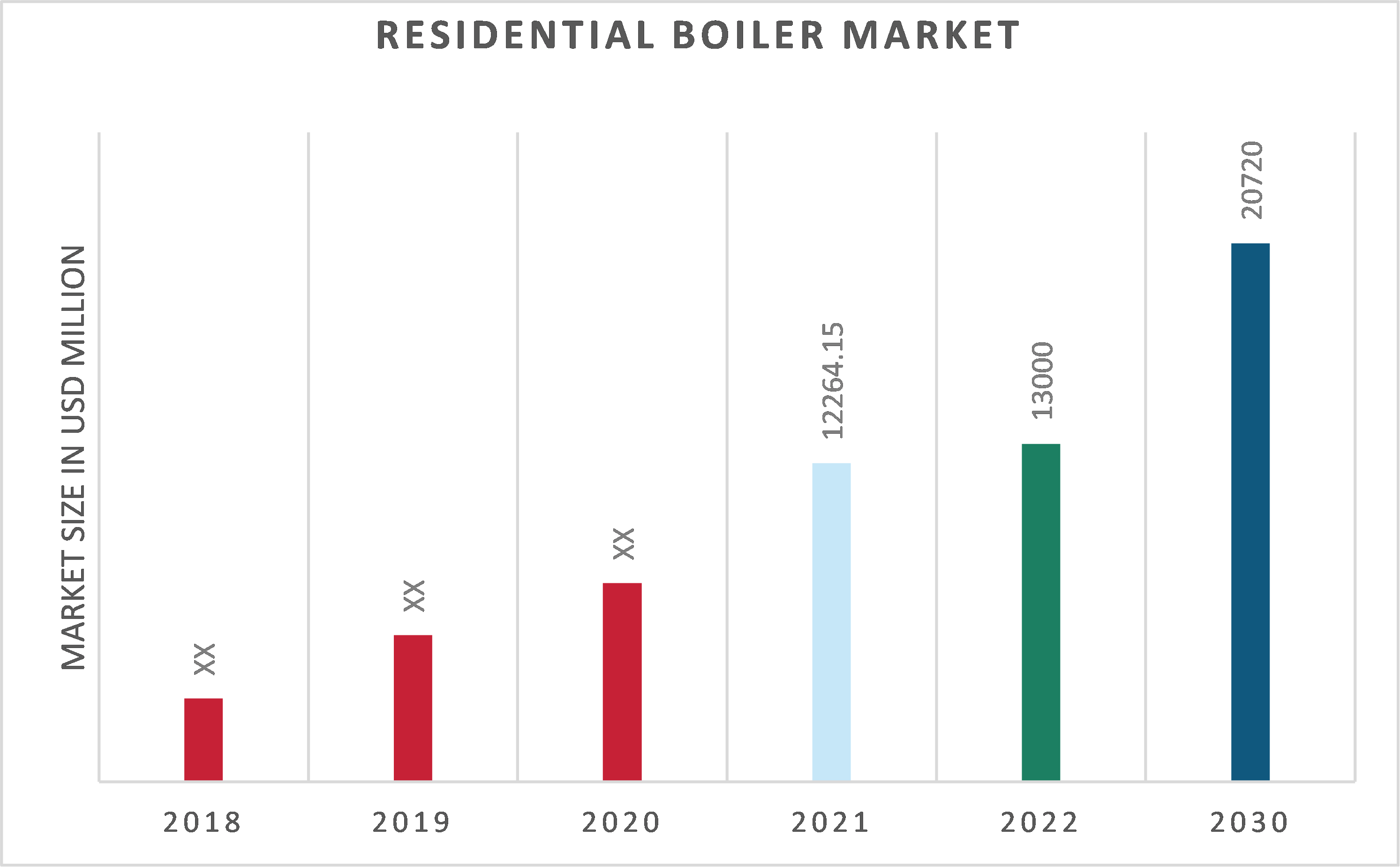 RESIDENTIAL BOILER MARKET

MARKET SIZE IN USD MILLION

XX
XX
XX
12264.15
13000
20720

2018
2019
2020
2021
2022
2030