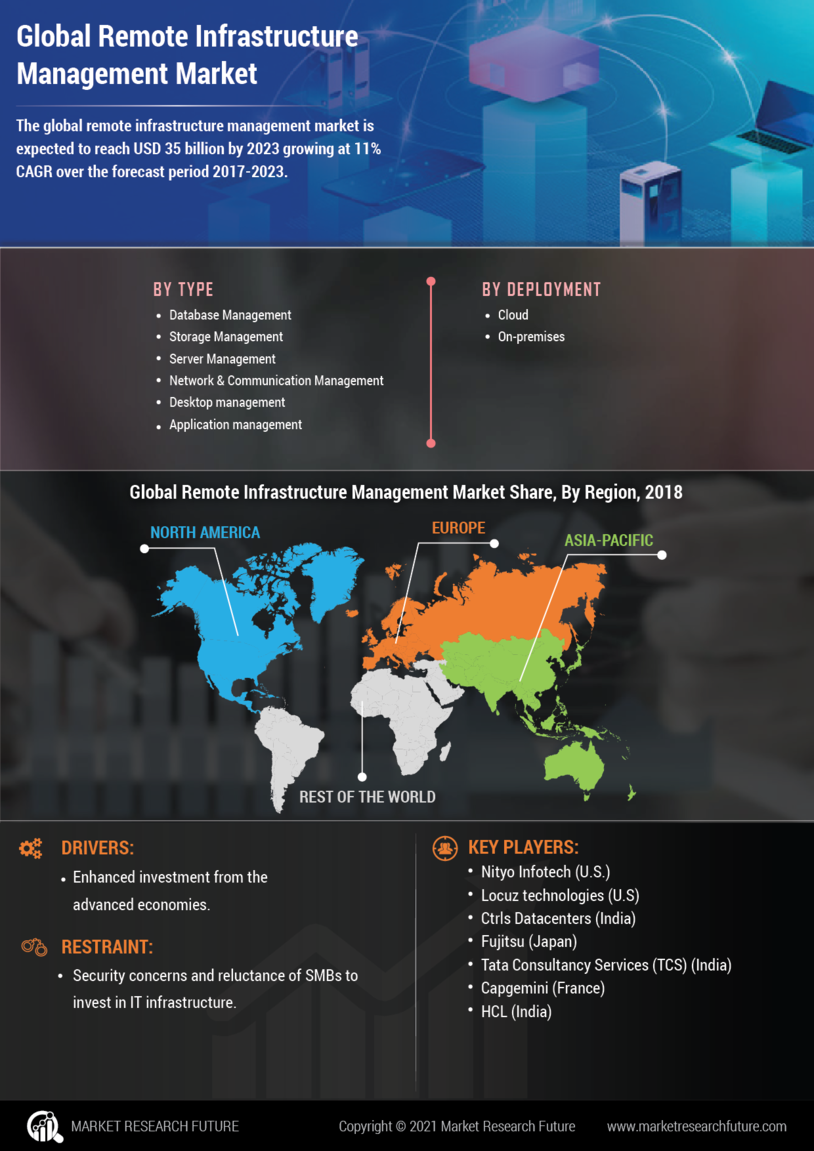 Global Remote Infrastructure Management Market

The global remote infrastructure management market is expected to reach USD 35 billion by 2023 growing at 11% CAGR over the forecast period 2017-2023.

BY TYPE
- Database Management
- Storage Management
- Server Management
- Network & Communication Management
- Desktop management
- Application management

BY DEPLOYMENT
- Cloud
- On-premises

Global Remote Infrastructure Management Market Share, By Region, 2018

NORTH AMERICA
EUROPE
ASIA-PACIFIC
REST OF THE WORLD

DRIVERS:
- Enhanced investment from the advanced economies.

RESTRAINT:
- Security concerns and reluctance of SMBs to invest in IT infrastructure.

KEY PLAYERS:
- Nityo Infotech (U.S.)
- Locuz technologies (U.S)
- Ctrls Datacenters (India)
- Fujitsu (Japan)
- Tata Consultancy Services (TCS) (India)
- Capgemini (France)
- HCL (India)

MARKET RESEARCH FUTURE
Copyright © 2021 Market Research Future
www.marketresearchfuture.com