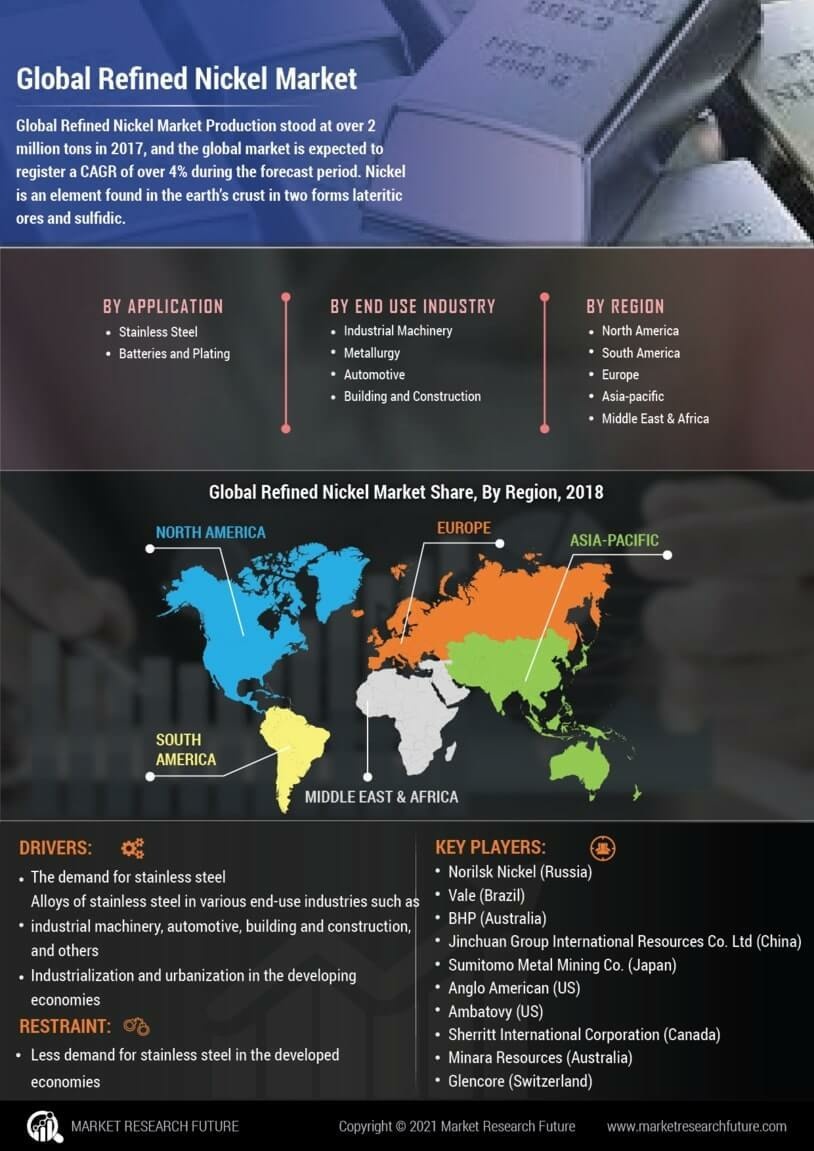 Global Refined Nickel Market

Global Refined Nickel Market Production stood at over 2 million tons in 2017, and the global market is expected to register a CAGR of over 4% during the forecast period. Nickel is an element found in the earth's crust in two forms lateritic ores and sulfidic.

BY APPLICATION
- Stainless Steel
- Batteries and Plating

BY END USE INDUSTRY
- Industrial Machinery
- Metallurgy
- Automotive
- Building and Construction

BY REGION
- North America
- South America
- Europe
- Asia-pacific
- Middle East & Africa

Global Refined Nickel Market Share, By Region, 2018

NORTH AMERICA
EUROPE
ASIA-PACIFIC
SOUTH AMERICA
MIDDLE EAST & AFRICA

DRIVERS:
- The demand for stainless steel
Alloys of stainless steel in various end-use industries such as
- industrial machinery, automotive, building and construction, and others
- Industrialization and urbanization in the developing economies

RESTRAINT:
- Less demand for stainless steel in the developed economies

KEY PLAYERS:
- Norilsk Nickel (Russia)
- Vale (Brazil)
- BHP (Australia)
- Jinchuan Group International Resources Co. Ltd (China)
- Sumitomo Metal Mining Co. (Japan)
- Anglo American (US)
- Ambatovy (US)
- Sherritt International Corporation (Canada)
- Minara Resources (Australia)
- Glencore (Switzerland)

MARKET RESEARCH FUTURE
Copyright © 2021 Market Research Future
www.marketresearchfuture.com