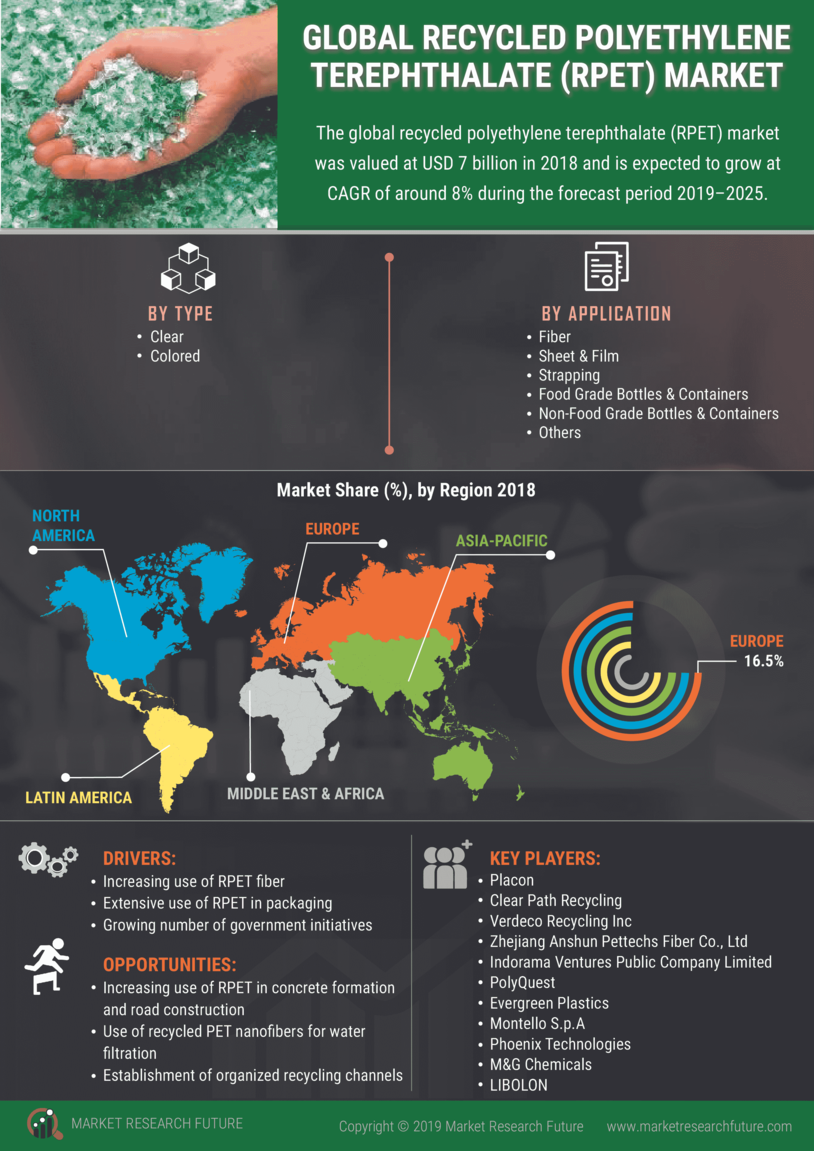 GLOBAL RECYCLED POLYETHYLENE TEREPHTHALATE (RPET) MARKET

The global recycled polyethylene terephthalate (RPET) market was valued at USD 7 billion in 2018 and is expected to grow at CAGR of around 8% during the forecast period 2019–2025.

BY TYPE
• Clear
• Colored

BY APPLICATION
• Fiber
• Sheet & Film
• Strapping
• Food Grade Bottles & Containers
• Non-Food Grade Bottles & Containers
• Others

Market Share (%), by Region 2018

NORTH AMERICA
EUROPE
ASIA-PACIFIC
LATIN AMERICA
MIDDLE EAST & AFRICA

EUROPE
16.5%

DRIVERS:
• Increasing use of RPET fiber
• Extensive use of RPET in packaging
• Growing number of government initiatives

OPPORTUNITIES:
• Increasing use of RPET in concrete formation and road construction
• Use of recycled PET nanofibers for water filtration
• Establishment of organized recycling channels

KEY PLAYERS:
• Placon
• Clear Path Recycling
• Verdeco Recycling Inc
• Zhejiang Anshun Pettechs Fiber Co., Ltd
• Indorama Ventures Public Company Limited
• PolyQuest
• Evergreen Plastics
• Montello S.p.A
• Phoenix Technologies
• M&G Chemicals
• LIBOLON

MARKET RESEARCH FUTURE
Copyright © 2019 Market Research Future
www.marketresearchfuture.com