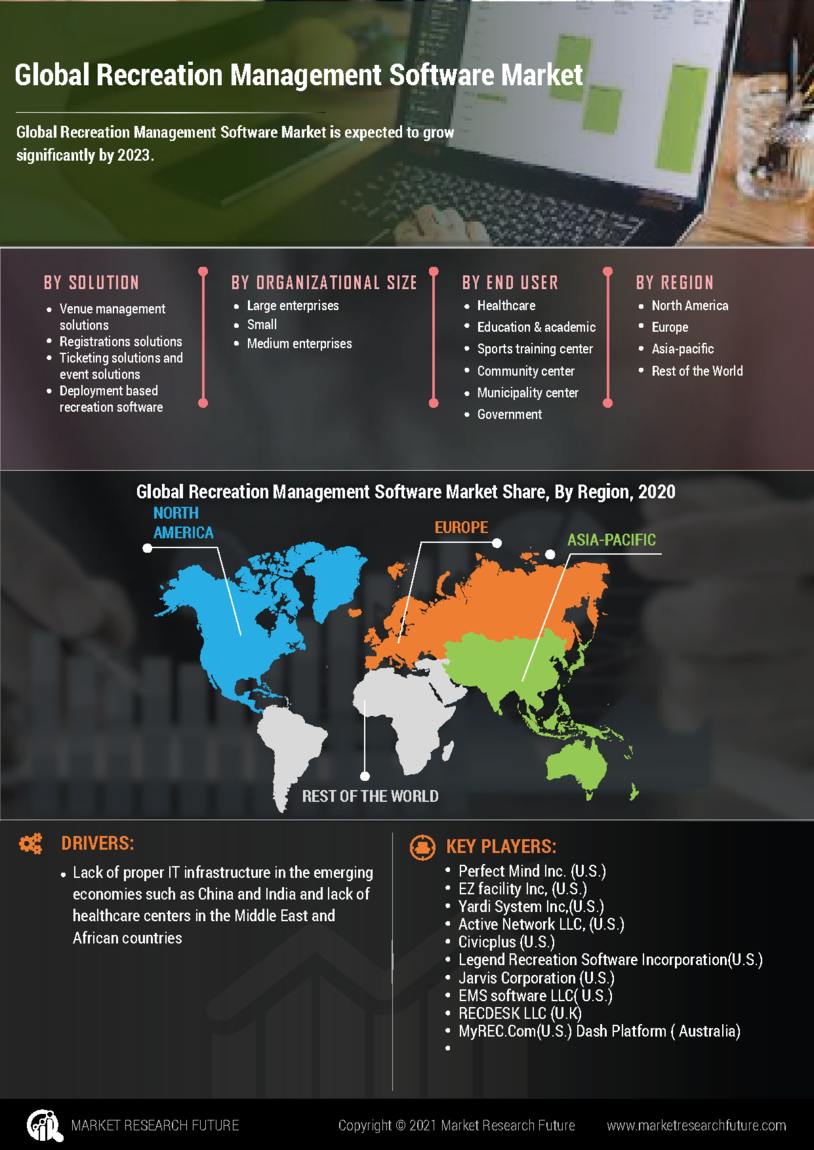 Global Recreation Management Software Market

Global Recreation Management Software Market is expected to grow significantly by 2023.

BY SOLUTION
- Venue management solutions
- Registrations solutions
- Ticketing solutions and event solutions
- Deployment based recreation software

BY ORGANIZATIONAL SIZE
- Large enterprises
- Small
- Medium enterprises

BY END USER
- Healthcare
- Education & academic
- Sports training center
- Community center
- Municipality center
- Government

BY REGION
- North America
- Europe
- Asia-pacific
- Rest of the World

Global Recreation Management Software Market Share, By Region, 2020

NORTH AMERICA

EUROPE

ASIA-PACIFIC

REST OF THE WORLD

DRIVERS:
- Lack of proper IT infrastructure in the emerging economies such as China and India and lack of healthcare centers in the Middle East and African countries

KEY PLAYERS:
- Perfect Mind Inc. (U.S.)
- EZ facility Inc, (U.S.)
- Yardi System Inc,(U.S.)
- Active Network LLC, (U.S.)
- Civicplus (U.S.)
- Legend Recreation Software Incorporation(U.S.)
- Jarvis Corporation (U.S.)
- EMS software LLC( U.S.)
- RECDESK LLC (U.K)
- MyREC.Com(U.S.) Dash Platform ( Australia)
-

MARKET RESEARCH FUTURE

Copyright © 2021 Market Research Future

www.marketresearchfuture.com