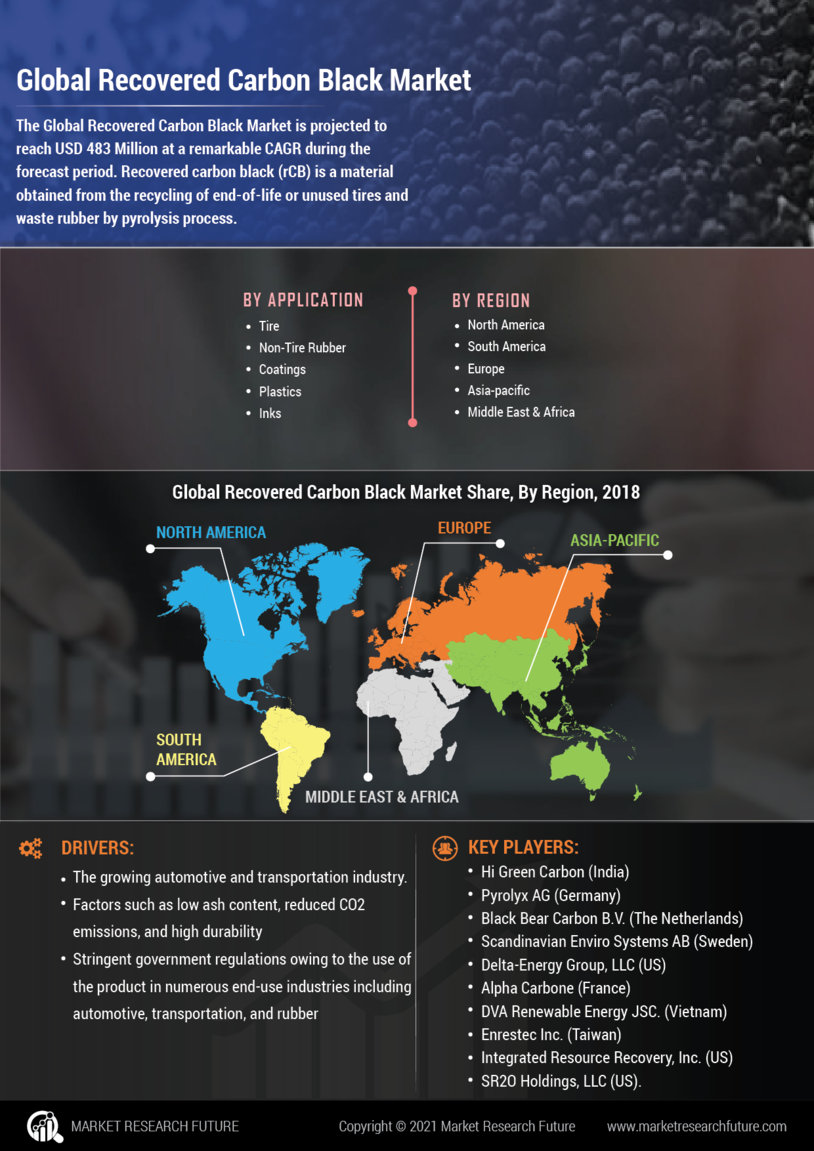 Global Recovered Carbon Black Market

The Global Recovered Carbon Black Market is projected to reach USD 483 Million at a remarkable CAGR during the forecast period. Recovered carbon black (rCB) is a material obtained from the recycling of end-of-life or unused tires and waste rubber by pyrolysis process.

BY APPLICATION
- Tire
- Non-Tire Rubber
- Coatings
- Plastics
- Inks

BY REGION
- North America
- South America
- Europe
- Asia-pacific
- Middle East & Africa

Global Recovered Carbon Black Market Share, By Region, 2018

NORTH AMERICA
EUROPE
ASIA-PACIFIC
SOUTH AMERICA
MIDDLE EAST & AFRICA

DRIVERS:
- The growing automotive and transportation industry.
- Factors such as low ash content, reduced CO2 emissions, and high durability
- Stringent government regulations owing to the use of the product in numerous end-use industries including automotive, transportation, and rubber

KEY PLAYERS:
- Hi Green Carbon (India)
- Pyrolyx AG (Germany)
- Black Bear Carbon B.V. (The Netherlands)
- Scandinavian Enviro Systems AB (Sweden)
- Delta-Energy Group, LLC (US)
- Alpha Carbone (France)
- DVA Renewable Energy JSC. (Vietnam)
- Enrestec Inc. (Taiwan)
- Integrated Resource Recovery, Inc. (US)
- SR2O Holdings, LLC (US).

MARKET RESEARCH FUTURE
Copyright © 2021 Market Research Future
www.marketresearchfuture.com