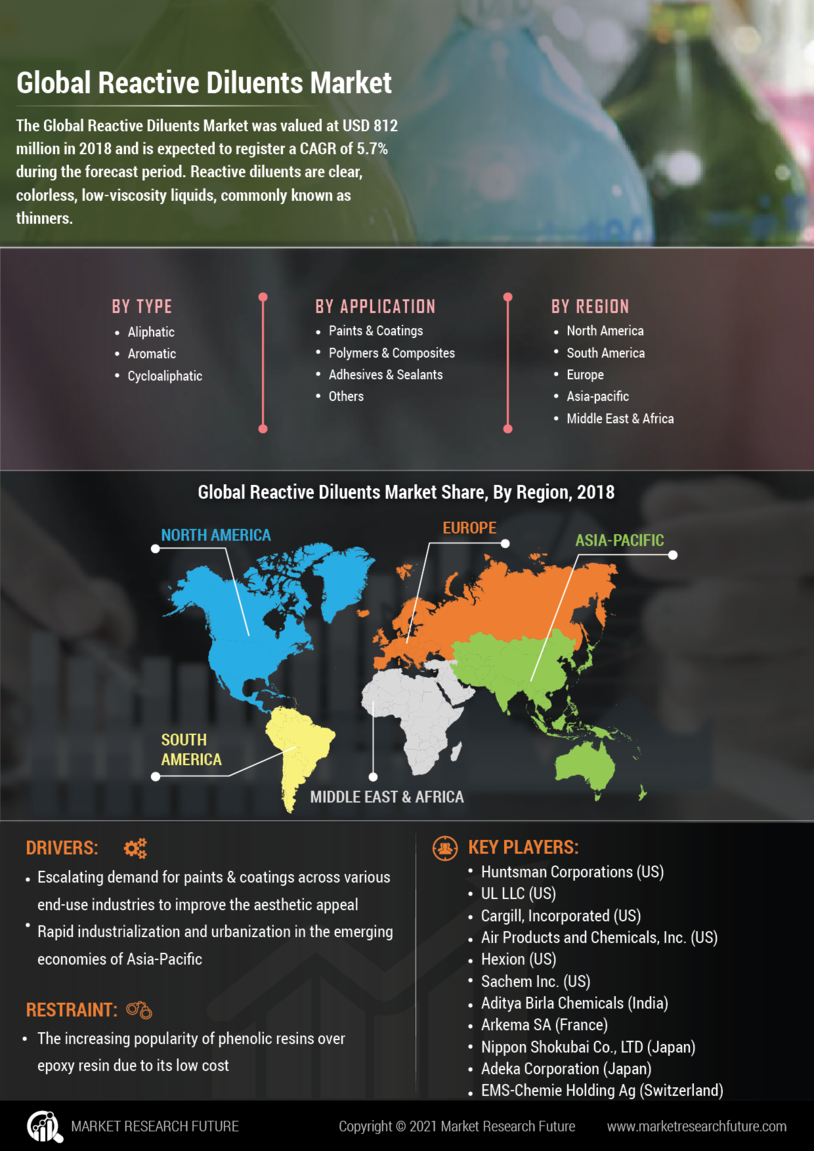 Global Reactive Diluents Market

The Global Reactive Diluents Market was valued at USD 812 million in 2018 and is expected to register a CAGR of 5.7% during the forecast period. Reactive diluents are clear, colorless, low-viscosity liquids, commonly known as thinners.

BY TYPE
- Aliphatic
- Aromatic
- Cycloaliphatic

BY APPLICATION
- Paints & Coatings
- Polymers & Composites
- Adhesives & Sealants
- Others

BY REGION
- North America
- South America
- Europe
- Asia-pacific
- Middle East & Africa

Global Reactive Diluents Market Share, By Region, 2018

NORTH AMERICA
EUROPE
ASIA-PACIFIC
SOUTH AMERICA
MIDDLE EAST & AFRICA

DRIVERS:
- Escalating demand for paints & coatings across various end-use industries to improve the aesthetic appeal
- Rapid industrialization and urbanization in the emerging economies of Asia-Pacific

RESTRAINT:
- The increasing popularity of phenolic resins over epoxy resin due to its low cost

KEY PLAYERS:
- Huntsman Corporations (US)
- UL LLC (US)
- Cargill, Incorporated (US)
- Air Products and Chemicals, Inc. (US)
- Hexion (US)
- Sachem Inc. (US)
- Aditya Birla Chemicals (India)
- Arkema SA (France)
- Nippon Shokubai Co., LTD (Japan)
- Adeka Corporation (Japan)
- EMS-Chemie Holding Ag (Switzerland)

MARKET RESEARCH FUTURE
Copyright © 2021 Market Research Future
www.marketresearchfuture.com