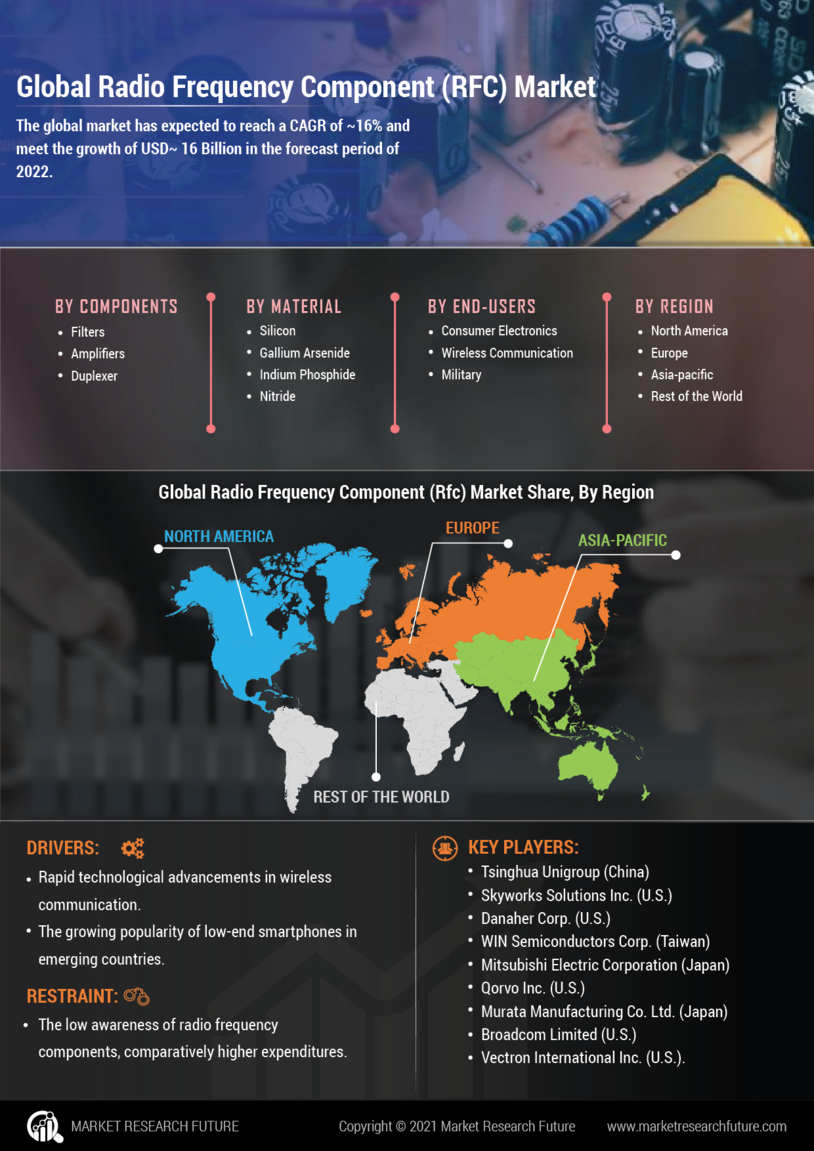 Global Radio Frequency Component (RFC) Market

The global market has expected to reach a CAGR of ~16% and meet the growth of USD~ 16 Billion in the forecast period of 2022.

BY COMPONENTS
- Filters
- Amplifiers
- Duplexer

BY MATERIAL
- Silicon
- Gallium Arsenide
- Indium Phosphide
- Nitride

BY END-USERS
- Consumer Electronics
- Wireless Communication
- Military

BY REGION
- North America
- Europe
- Asia-pacific
- Rest of the World

Global Radio Frequency Component (Rfc) Market Share, By Region

NORTH AMERICA
EUROPE
ASIA-PACIFIC
REST OF THE WORLD

DRIVERS:
- Rapid technological advancements in wireless communication.
- The growing popularity of low-end smartphones in emerging countries.

RESTRAINT:
- The low awareness of radio frequency components, comparatively higher expenditures.

KEY PLAYERS:
- Tsinghua Unigroup (China)
- Skyworks Solutions Inc. (U.S.)
- Danaher Corp. (U.S.)
- WIN Semiconductors Corp. (Taiwan)
- Mitsubishi Electric Corporation (Japan)
- Qorvo Inc. (U.S.)
- Murata Manufacturing Co. Ltd. (Japan)
- Broadcom Limited (U.S.)
- Vectron International Inc. (U.S.).

MARKET RESEARCH FUTURE
Copyright © 2021 Market Research Future
www.marketresearchfuture.com