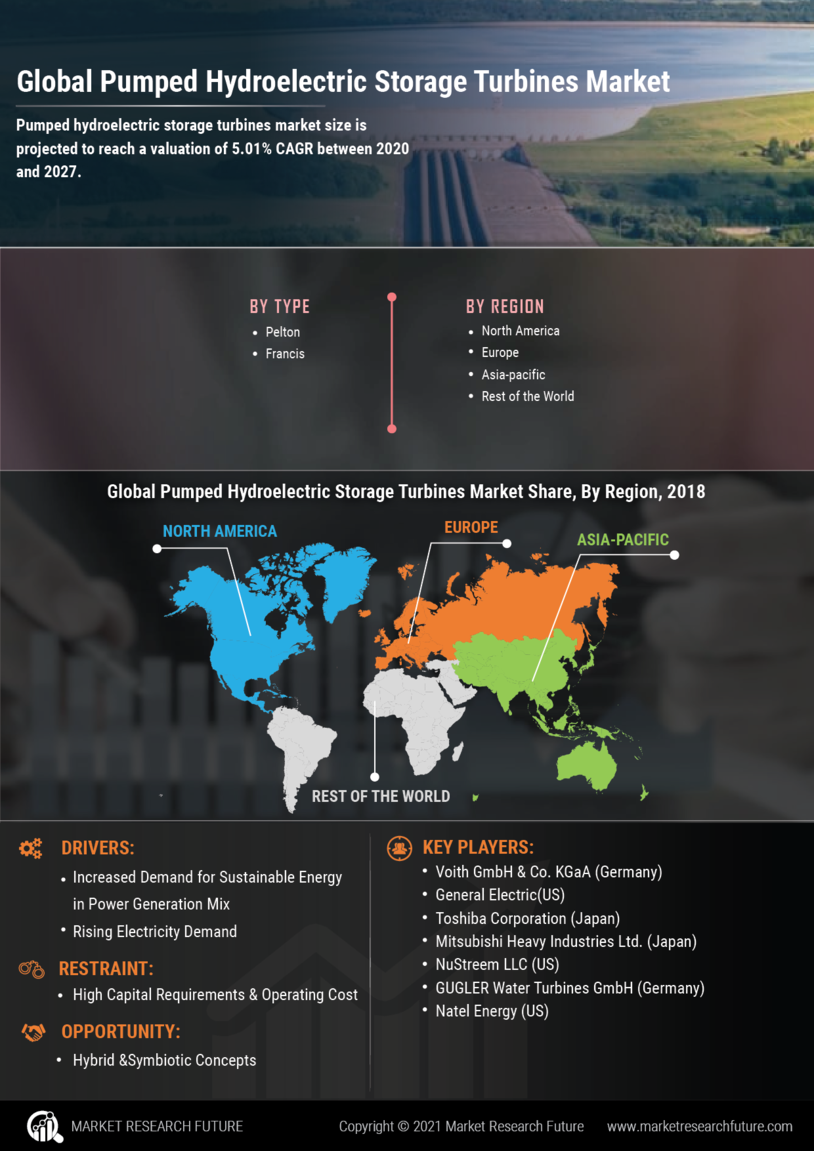 Global Pumped Hydroelectric Storage Turbines Market

Pumped hydroelectric storage turbines market size is projected to reach a valuation of 5.01% CAGR between 2020 and 2027.

BY TYPE
• Pelton
• Francis

BY REGION
• North America
• Europe
• Asia-pacific
• Rest of the World

Global Pumped Hydroelectric Storage Turbines Market Share, By Region, 2018

NORTH AMERICA
EUROPE
ASIA-PACIFIC
REST OF THE WORLD

DRIVERS:
• Increased Demand for Sustainable Energy in Power Generation Mix
• Rising Electricity Demand

RESTRAINT:
• High Capital Requirements & Operating Cost

OPPORTUNITY:
• Hybrid &Symbiotic Concepts

KEY PLAYERS:
• Voith GmbH & Co. KGaA (Germany)
• General Electric(US)
• Toshiba Corporation (Japan)
• Mitsubishi Heavy Industries Ltd. (Japan)
• NuStreem LLC (US)
• GUGLER Water Turbines GmbH (Germany)
• Natel Energy (US)

MARKET RESEARCH FUTURE
Copyright © 2021 Market Research Future
www.marketresearchfuture.com