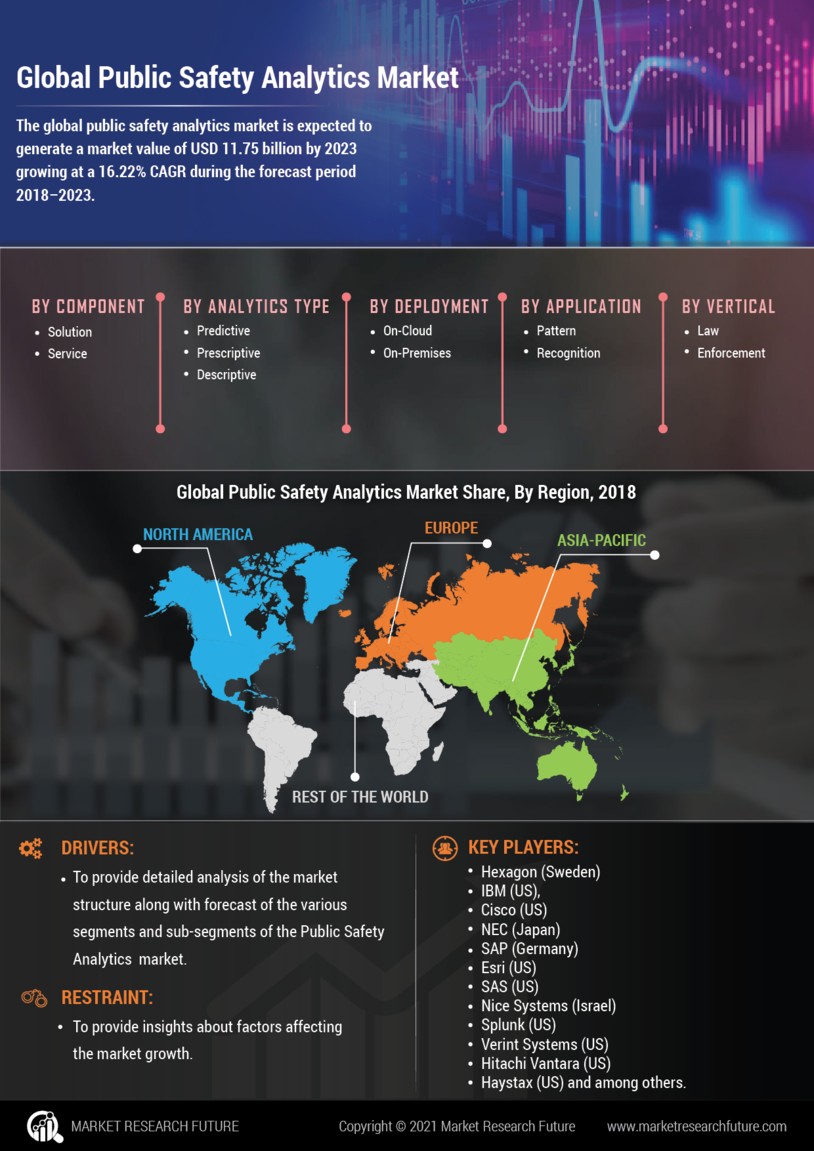 Global Public Safety Analytics Market

The global public safety analytics market is expected to generate a market value of USD 11.75 billion by 2023 growing at a 16.22% CAGR during the forecast period 2018–2023.

BY COMPONENT
• Solution
• Service

BY ANALYTICS TYPE
• Predictive
• Prescriptive
• Descriptive

BY DEPLOYMENT
• On-Cloud
• On-Premises

BY APPLICATION
• Pattern
• Recognition

BY VERTICAL
• Law
• Enforcement

Global Public Safety Analytics Market Share, By Region, 2018

NORTH AMERICA

EUROPE

ASIA-PACIFIC

REST OF THE WORLD

DRIVERS:
• To provide detailed analysis of the market structure along with forecast of the various segments and sub-segments of the Public Safety Analytics market.

RESTRAINT:
• To provide insights about factors affecting the market growth.

KEY PLAYERS:
• Hexagon (Sweden)
• IBM (US),
• Cisco (US)
• NEC (Japan)
• SAP (Germany)
• Esri (US)
• SAS (US)
• Nice Systems (Israel)
• Splunk (US)
• Verint Systems (US)
• Hitachi Vantara (US)
• Haystax (US) and among others.

MARKET RESEARCH FUTURE

Copyright © 2021 Market Research Future

www.marketresearchfuture.com