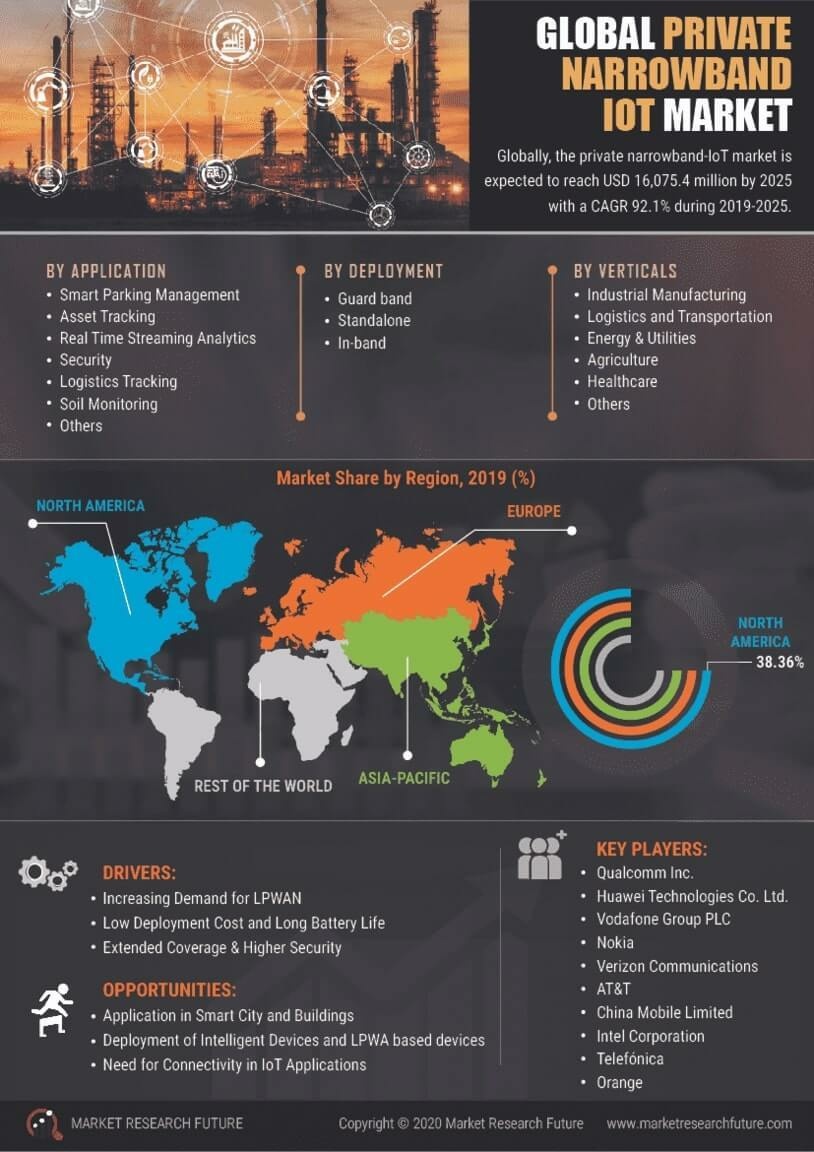 GLOBAL PRIVATE NARROWBAND IOT MARKET

Globally, the private narrowband-IoT market is expected to reach USD 16,075.4 million by 2025 with a CAGR 92.1% during 2019-2025.

BY APPLICATION
• Smart Parking Management
• Asset Tracking
• Real Time Streaming Analytics
• Security
• Logistics Tracking
• Soil Monitoring
• Others

BY DEPLOYMENT
• Guard band
• Standalone
• In-band

BY VERTICALS
• Industrial Manufacturing
• Logistics and Transportation
• Energy & Utilities
• Agriculture
• Healthcare
• Others

Market Share by Region, 2019 (%)

NORTH AMERICA

EUROPE

REST OF THE WORLD

ASIA-PACIFIC

NORTH AMERICA
38.36%

DRIVERS:
• Increasing Demand for LPWAN
• Low Deployment Cost and Long Battery Life
• Extended Coverage & Higher Security

OPPORTUNITIES:
• Application in Smart City and Buildings
• Deployment of Intelligent Devices and LPWA based devices
• Need for Connectivity in IoT Applications

KEY PLAYERS:
• Qualcomm Inc.
• Huawei Technologies Co. Ltd.
• Vodafone Group PLC
• Nokia
• Verizon Communications
• AT&T
• China Mobile Limited
• Intel Corporation
• Telefónica
• Orange

MARKET RESEARCH FUTURE

Copyright © 2020 Market Research Future

www.marketresearchfuture.com