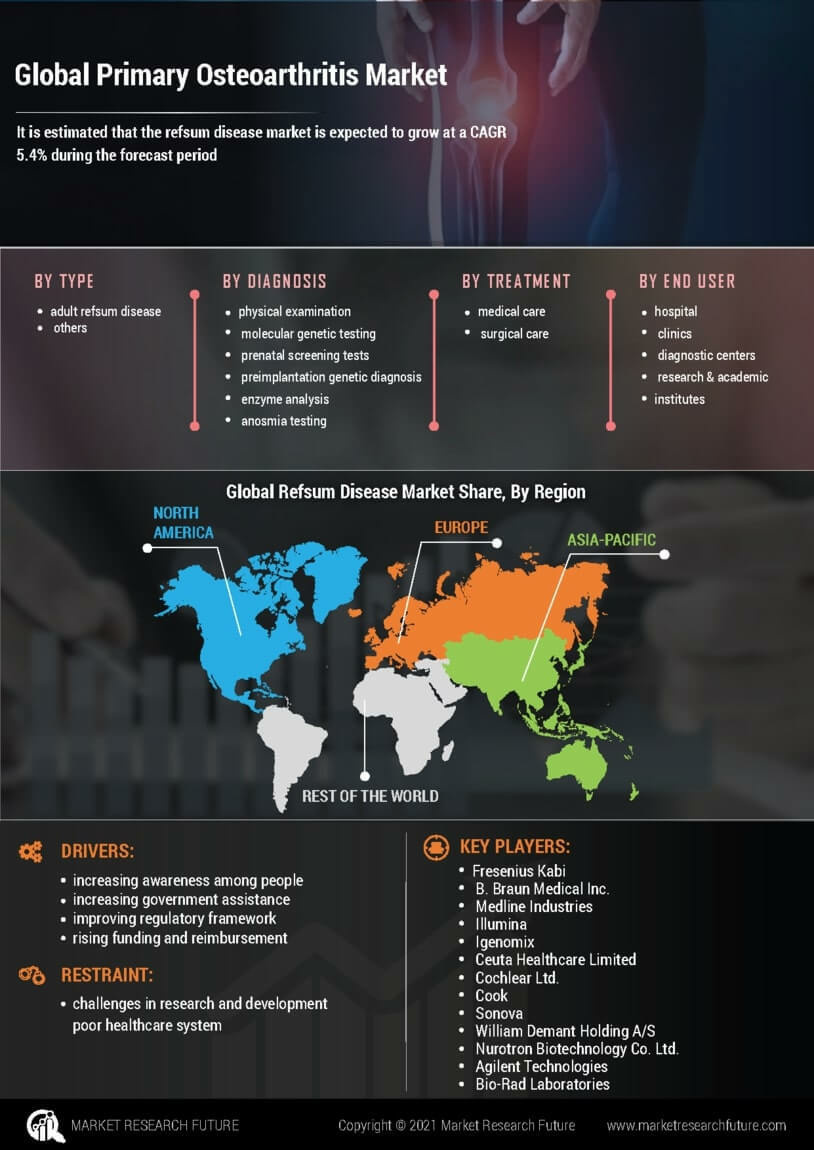 Global Primary Osteoarthritis Market

It is estimated that the refsum disease market is expected to grow at a CAGR 5.4% during the forecast period

BY TYPE
- adult refsum disease
- others

BY DIAGNOSIS
- physical examination
- molecular genetic testing
- prenatal screening tests
- preimplantation genetic diagnosis
- enzyme analysis
- anosmia testing

BY TREATMENT
- medical care
- surgical care

BY END USER
- hospital
- clinics
- diagnostic centers
- research & academic
- institutes

Global Refsum Disease Market Share, By Region

NORTH AMERICA

EUROPE

ASIA-PACIFIC

REST OF THE WORLD

DRIVERS:
- increasing awareness among people
- increasing government assistance
- improving regulatory framework
- rising funding and reimbursement

RESTRAINT:
- challenges in research and development poor healthcare system

KEY PLAYERS:
- Fresenius Kabi
- B. Braun Medical Inc.
- Medline Industries
- Illumina
- Igenomix
- Ceuta Healthcare Limited
- Cochlear Ltd.
- Cook
- Sonova
- William Demant Holding A/S
- Nurotron Biotechnology Co. Ltd.
- Agilent Technologies
- Bio-Rad Laboratories

MARKET RESEARCH FUTURE

Copyright © 2021 Market Research Future

www.marketresearchfuture.com