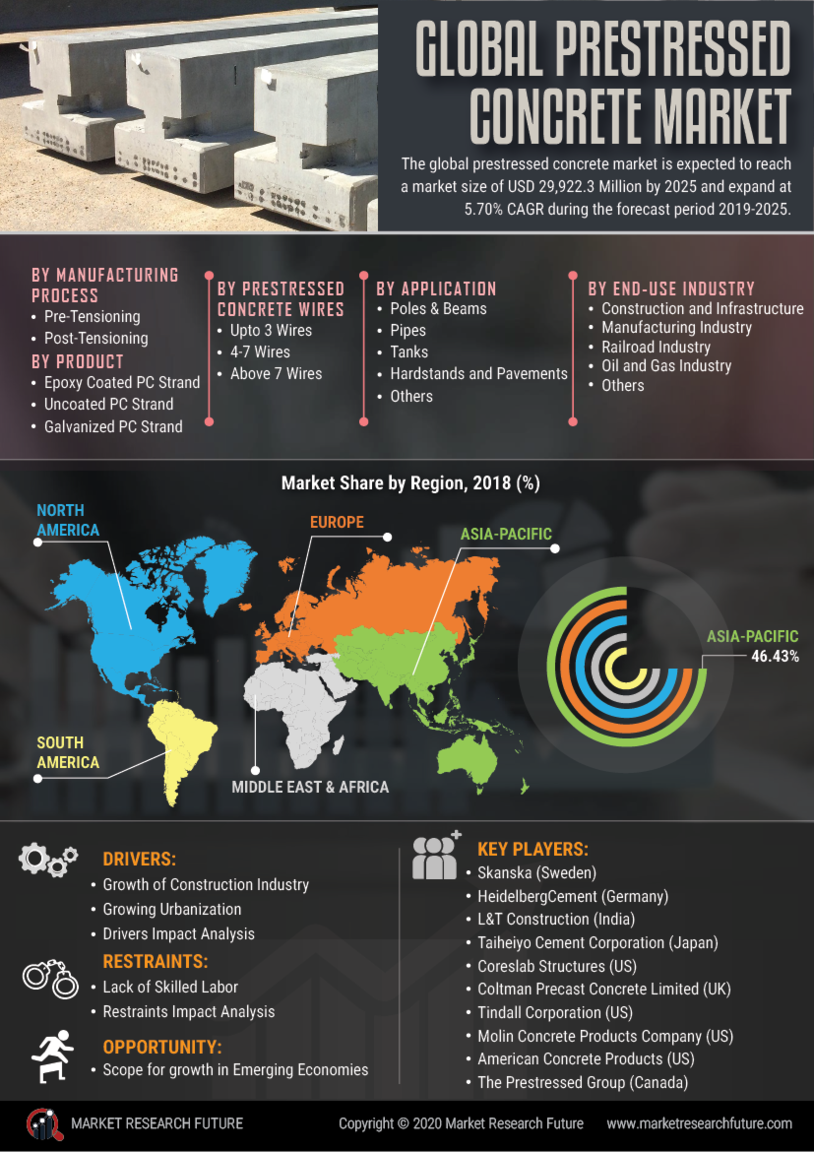 GLOBAL PRESTRESSED CONCRETE MARKET

The global prestressed concrete market is expected to reach a market size of USD 29,922.3 Million by 2025 and expand at 5.70% CAGR during the forecast period 2019-2025.

BY MANUFACTURING PROCESS
• Pre-Tensioning
• Post-Tensioning

BY PRODUCT
• Epoxy Coated PC Strand
• Uncoated PC Strand
• Galvanized PC Strand

BY PRESTRESSED CONCRETE WIRES
• Upto 3 Wires
• 4-7 Wires
• Above 7 Wires

BY APPLICATION
• Poles & Beams
• Pipes
• Tanks
• Hardstands and Pavements
• Others

BY END-USE INDUSTRY
• Construction and Infrastructure
• Manufacturing Industry
• Railroad Industry
• Oil and Gas Industry
• Others

Market Share by Region, 2018 (%)

NORTH AMERICA
EUROPE
ASIA-PACIFIC
SOUTH AMERICA
MIDDLE EAST & AFRICA
ASIA-PACIFIC 46.43%

DRIVERS:
• Growth of Construction Industry
• Growing Urbanization
• Drivers Impact Analysis

RESTRAINTS:
• Lack of Skilled Labor
• Restraints Impact Analysis

OPPORTUNITY:
• Scope for growth in Emerging Economies

KEY PLAYERS:
• Skanska (Sweden)
• HeidelbergCement (Germany)
• L&T Construction (India)
• Taiheiyo Cement Corporation (Japan)
• Coreslab Structures (US)
• Coltman Precast Concrete Limited (UK)
• Tindall Corporation (US)
• Molin Concrete Products Company (US)
• American Concrete Products (US)
• The Prestressed Group (Canada)

MARKET RESEARCH FUTURE
Copyright © 2020 Market Research Future
www.marketresearchfuture.com