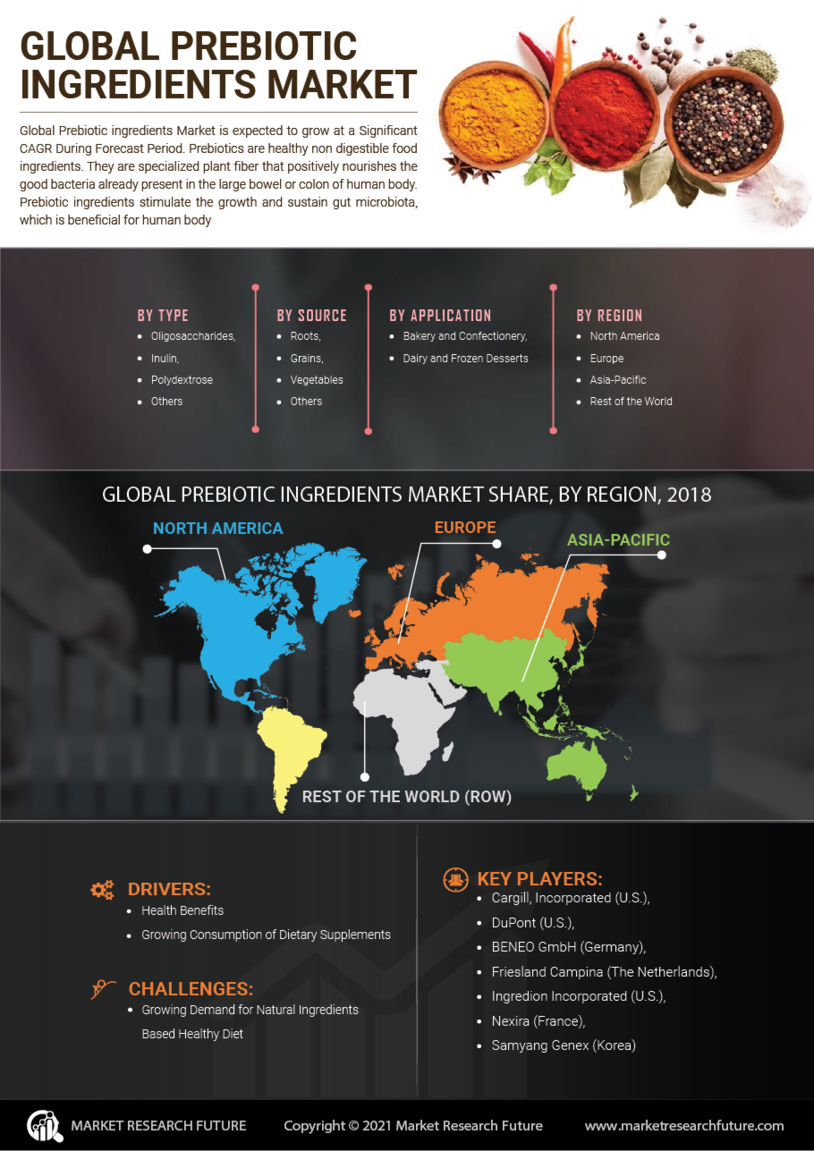 GLOBAL PREBIOTIC INGREDIENTS MARKET

Global Prebiotic ingredients Market is expected to grow at a Significant CAGR During Forecast Period. Prebiotics are healthy non digestible food ingredients. They are specialized plant fiber that positively nourishes the good bacteria already present in the large bowel or colon of human body. Prebiotic ingredients stimulate the growth and sustain gut microbiota, which is beneficial for human body

BY TYPE
- Oligosaccharides,
- Inulin,
- Polydextrose
- Others

BY SOURCE
- Roots,
- Grains,
- Vegetables
- Others

BY APPLICATION
- Bakery and Confectionery,
- Dairy and Frozen Desserts

BY REGION
- North America
- Europe
- Asia-Pacific
- Rest of the World

GLOBAL PREBIOTIC INGREDIENTS MARKET SHARE, BY REGION, 2018

NORTH AMERICA

EUROPE

ASIA-PACIFIC

REST OF THE WORLD (ROW)

DRIVERS:
- Health Benefits
- Growing Consumption of Dietary Supplements

CHALLENGES:
- Growing Demand for Natural Ingredients Based Healthy Diet

KEY PLAYERS:
- Cargill, Incorporated (U.S.),
- DuPont (U.S.),
- BENEO GmbH (Germany),
- Friesland Campina (The Netherlands),
- Ingredion Incorporated (U.S.),
- Nexira (France),
- Samyang Genex (Korea)

MARKET RESEARCH FUTURE

Copyright © 2021 Market Research Future

www.marketresearchfuture.com