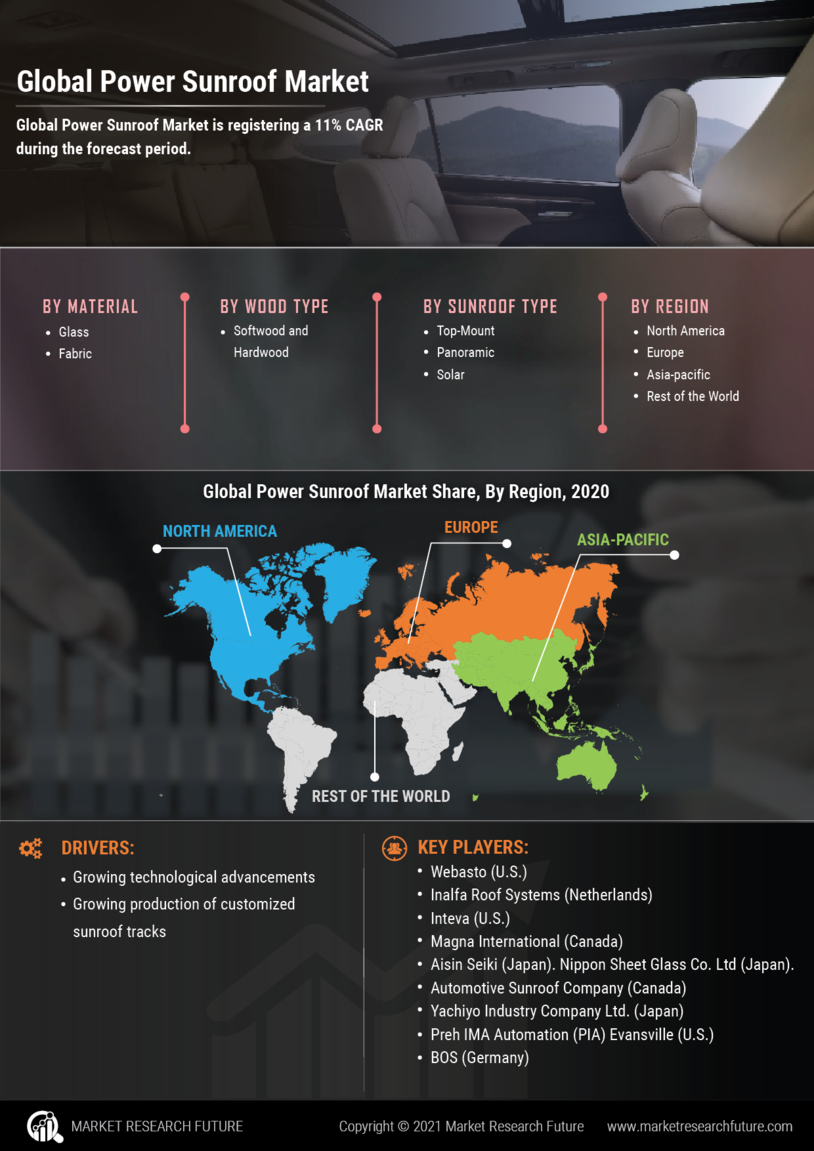 Global Power Sunroof Market

Global Power Sunroof Market is registering a 11% CAGR during the forecast period.

BY MATERIAL
• Glass
• Fabric

BY WOOD TYPE
• Softwood and Hardwood

BY SUNROOF TYPE
• Top-Mount
• Panoramic
• Solar

BY REGION
• North America
• Europe
• Asia-pacific
• Rest of the World

Global Power Sunroof Market Share, By Region, 2020

NORTH AMERICA

EUROPE

ASIA-PACIFIC

REST OF THE WORLD

DRIVERS:
• Growing technological advancements
• Growing production of customized sunroof tracks

KEY PLAYERS:
• Webasto (U.S.)
• Inalfa Roof Systems (Netherlands)
• Inteva (U.S.)
• Magna International (Canada)
• Aisin Seiki (Japan). Nippon Sheet Glass Co. Ltd (Japan).
• Automotive Sunroof Company (Canada)
• Yachiyo Industry Company Ltd. (Japan)
• Preh IMA Automation (PIA) Evansville (U.S.)
• BOS (Germany)

MARKET RESEARCH FUTURE

Copyright © 2021 Market Research Future

www.marketresearchfuture.com