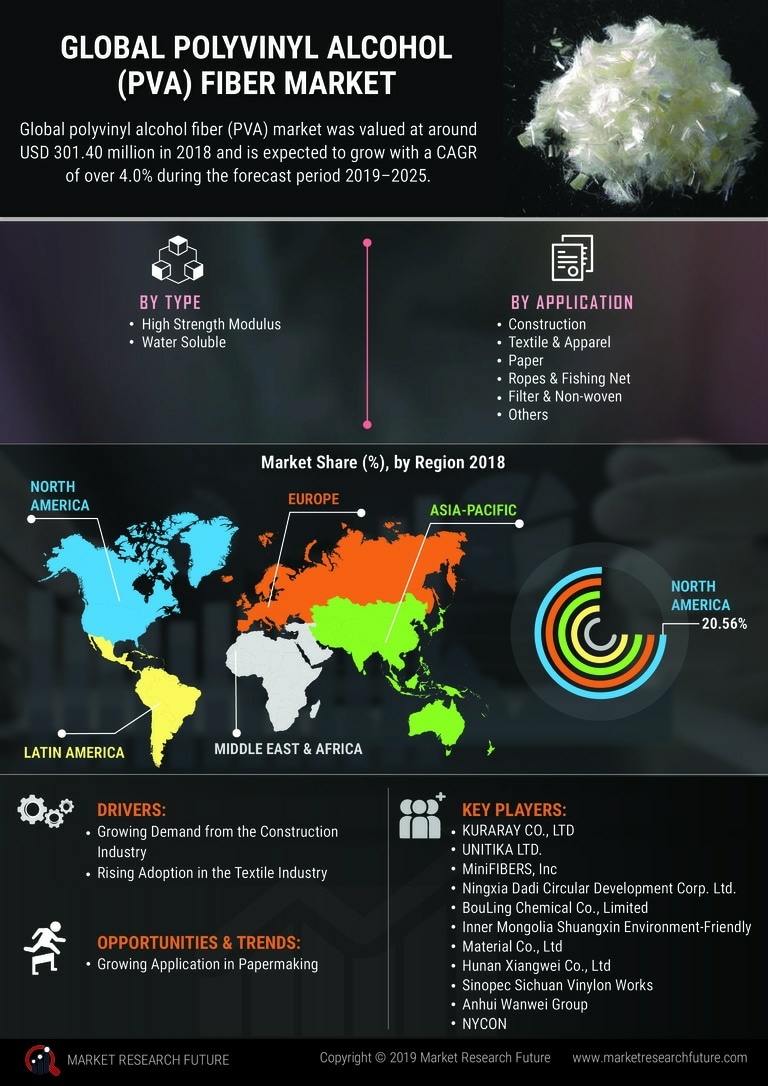 GLOBAL POLYVINYL ALCOHOL (PVA) FIBER MARKET

Global polyvinyl alcohol fiber (PVA) market was valued at around USD 301.40 million in 2018 and is expected to grow with a CAGR of over 4.0% during the forecast period 2019–2025.

BY TYPE
• High Strength Modulus
• Water Soluble

BY APPLICATION
• Construction
• Textile & Apparel
• Paper
• Ropes & Fishing Net
• Filter & Non-woven
• Others

Market Share (%), by Region 2018

NORTH AMERICA
EUROPE
ASIA-PACIFIC
LATIN AMERICA
MIDDLE EAST & AFRICA

NORTH AMERICA
20.56%

DRIVERS:
• Growing Demand from the Construction Industry
• Rising Adoption in the Textile Industry

OPPORTUNITIES & TRENDS:
• Growing Application in Papermaking

KEY PLAYERS:
• KURARAY CO., LTD
• UNITIKA LTD.
• MiniFIBERS, Inc
• Ningxia Dadi Circular Development Corp. Ltd.
• BouLing Chemical Co., Limited
• Inner Mongolia Shuangxin Environment-Friendly Material Co., Ltd
• Hunan Xiangwei Co., Ltd
• Sinopec Sichuan Vinylon Works
• Anhui Wanwei Group
• NYCON

MARKET RESEARCH FUTURE
Copyright © 2019 Market Research Future
www.marketresearchfuture.com