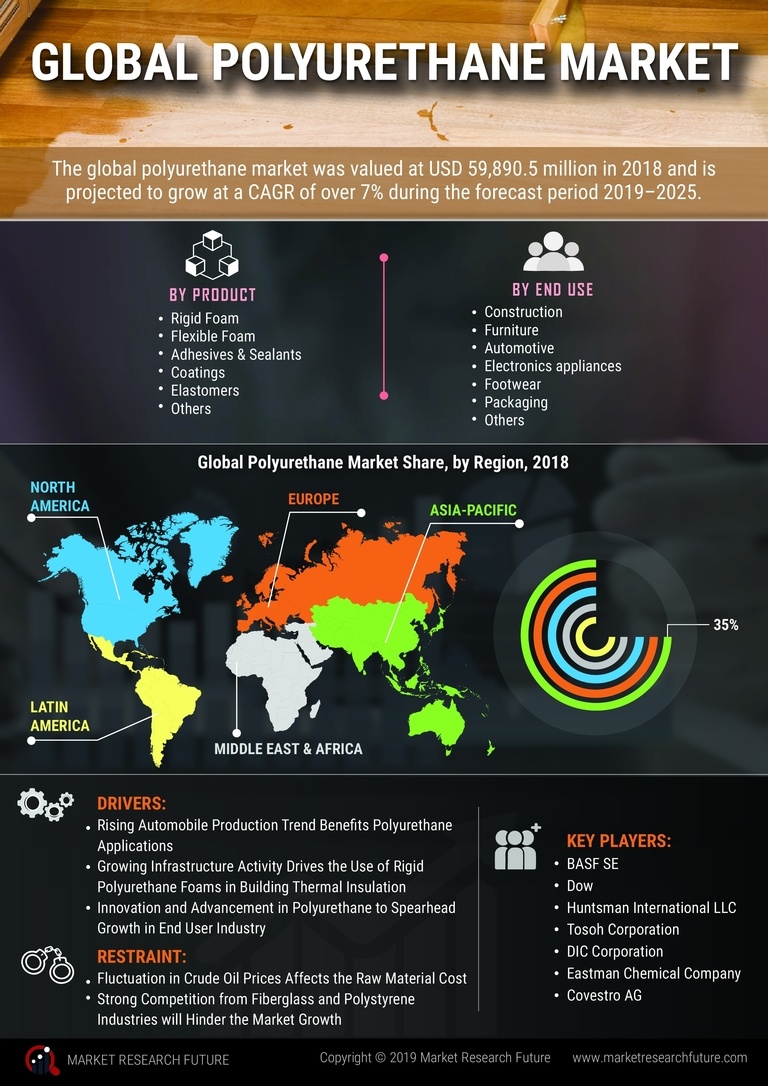 GLOBAL POLYURETHANE MARKET

The global polyurethane market was valued at USD 59,890.5 million in 2018 and is projected to grow at a CAGR of over 7% during the forecast period 2019–2025.

BY PRODUCT
• Rigid Foam
• Flexible Foam
• Adhesives & Sealants
• Coatings
• Elastomers
• Others

BY END USE
• Construction
• Furniture
• Automotive
• Electronics appliances
• Footwear
• Packaging
• Others

Global Polyurethane Market Share, by Region, 2018

NORTH AMERICA
EUROPE
ASIA-PACIFIC
LATIN AMERICA
MIDDLE EAST & AFRICA
35%

DRIVERS:
• Rising Automobile Production Trend Benefits Polyurethane Applications
• Growing Infrastructure Activity Drives the Use of Rigid Polyurethane Foams in Building Thermal Insulation
• Innovation and Advancement in Polyurethane to Spearhead Growth in End User Industry

RESTRAINT:
• Fluctuation in Crude Oil Prices Affects the Raw Material Cost
• Strong Competition from Fiberglass and Polystyrene Industries will Hinder the Market Growth

KEY PLAYERS:
• BASF SE
• Dow
• Huntsman International LLC
• Tosoh Corporation
• DIC Corporation
• Eastman Chemical Company
• Covestro AG

MARKET RESEARCH FUTURE
Copyright © 2019 Market Research Future
www.marketresearchfuture.com