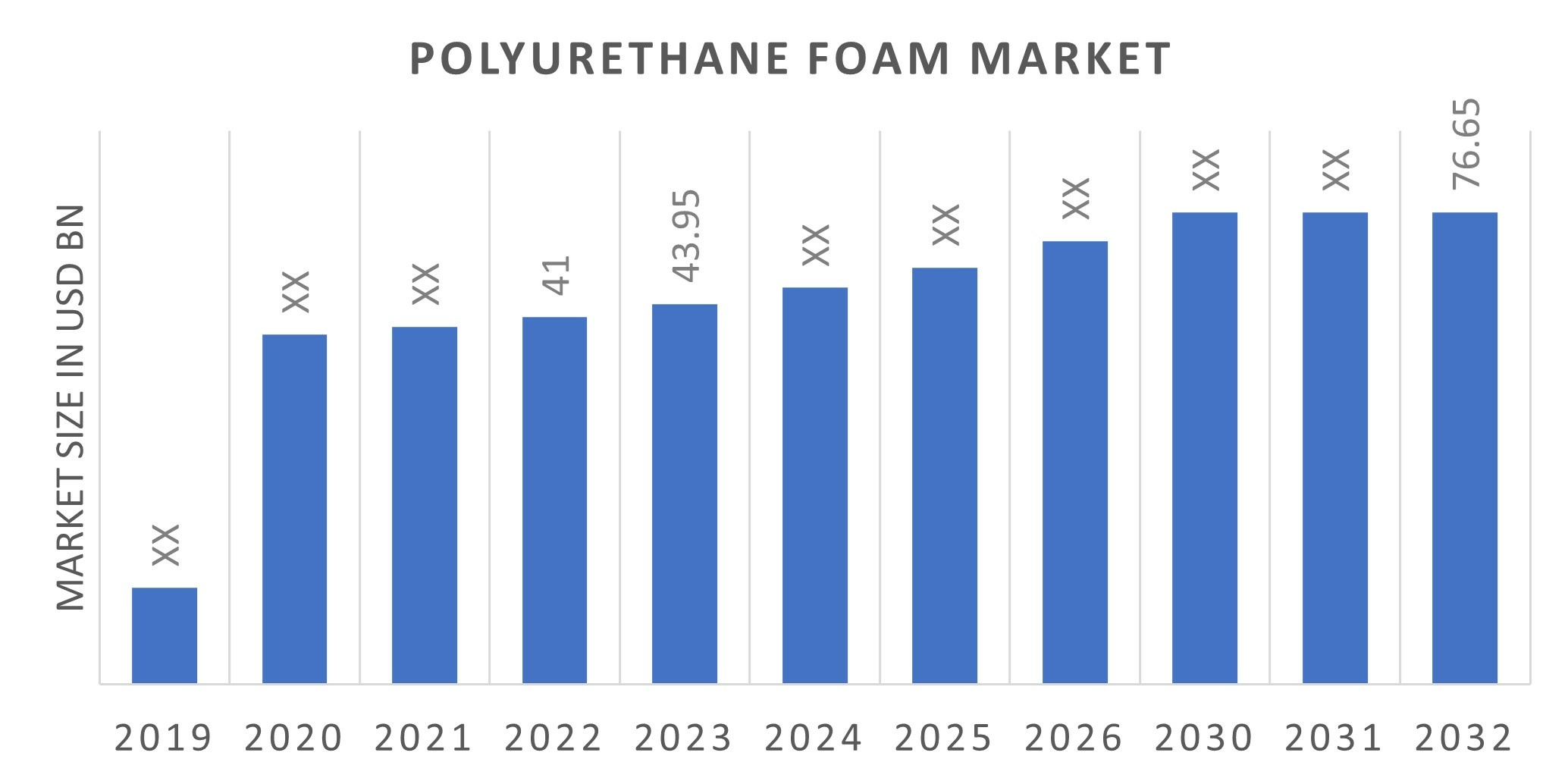 POLYURETHANE FOAM MARKET

MARKET SIZE IN USD BN

XX
XX
XX
41
43.95
XX
XX
XX
XX
XX
76.65

2019 2020 2021 2022 2023 2024 2025 2026 2030 2031 2032