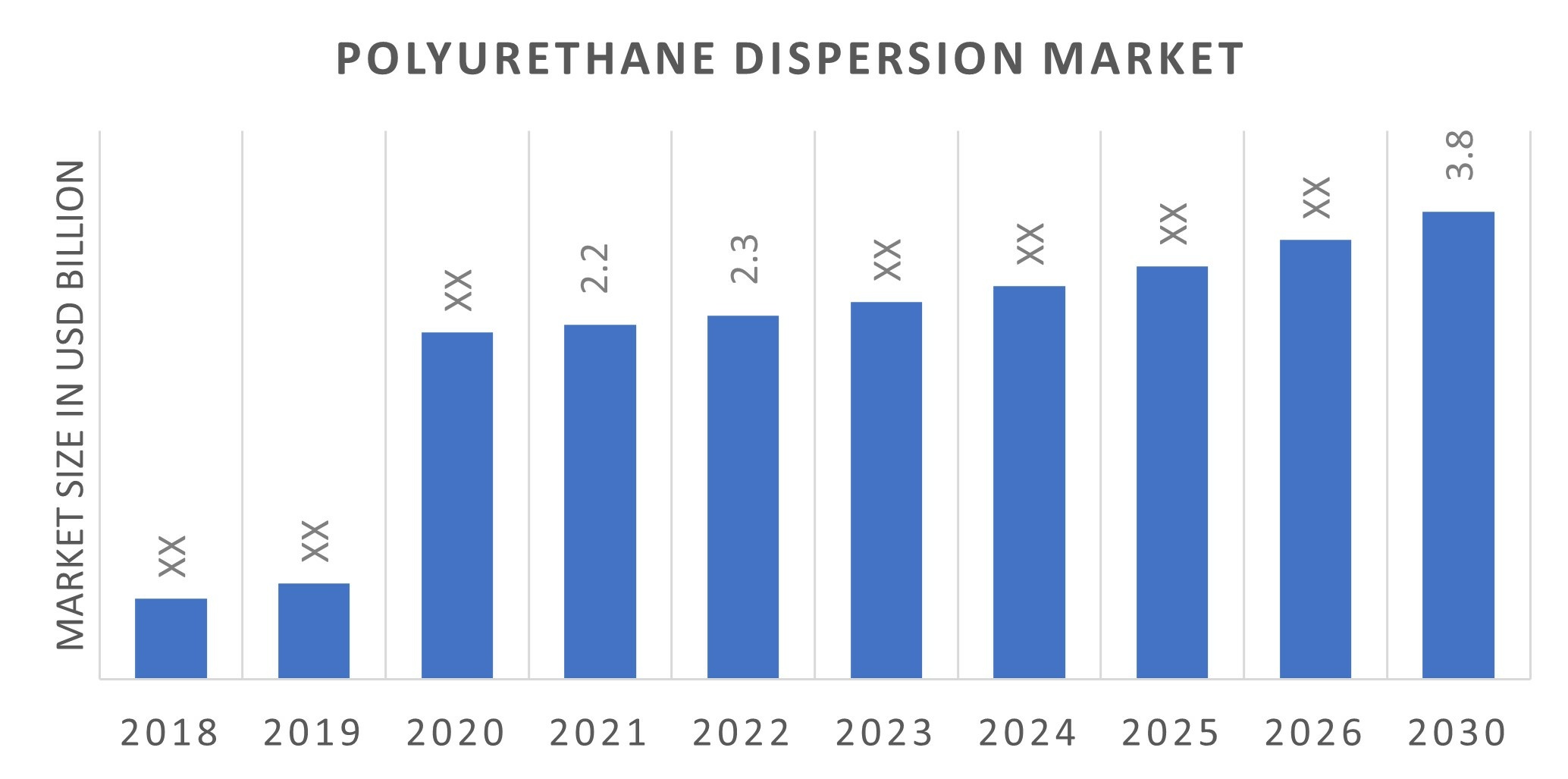 POLYURETHANE DISPERSION MARKET

MARKET SIZE IN USD BILLION

XX
XX
XX
2.2
2.3
XX
XX
XX
XX
3.8

2018 2019 2020 2021 2022 2023 2024 2025 2026 2030