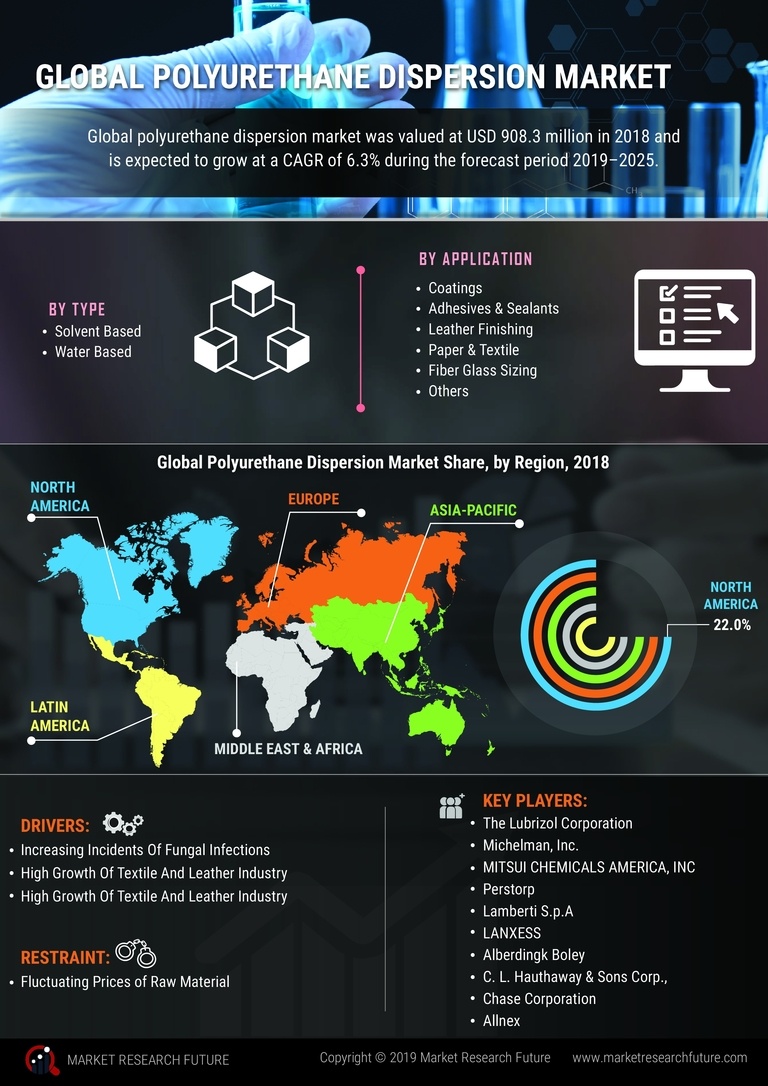 GLOBAL POLYURETHANE DISPERSION MARKET

Global polyurethane dispersion market was valued at USD 908.3 million in 2018 and is expected to grow at a CAGR of 6.3% during the forecast period 2019–2025.

BY TYPE
• Solvent Based
• Water Based

BY APPLICATION
• Coatings
• Adhesives & Sealants
• Leather Finishing
• Paper & Textile
• Fiber Glass Sizing
• Others

Global Polyurethane Dispersion Market Share, by Region, 2018

NORTH AMERICA
EUROPE
ASIA-PACIFIC
LATIN AMERICA
MIDDLE EAST & AFRICA

NORTH AMERICA
22.0%

DRIVERS:
• Increasing Incidents Of Fungal Infections
• High Growth Of Textile And Leather Industry
• High Growth Of Textile And Leather Industry

RESTRAINT:
• Fluctuating Prices of Raw Material

KEY PLAYERS:
• The Lubrizol Corporation
• Michelman, Inc.
• MITSUI CHEMICALS AMERICA, INC
• Perstorp
• Lamberti S.p.A
• LANXESS
• Alberdingk Boley
• C. L. Hauthaway & Sons Corp.,
• Chase Corporation
• Allnex

MARKET RESEARCH FUTURE
Copyright © 2019 Market Research Future
www.marketresearchfuture.com