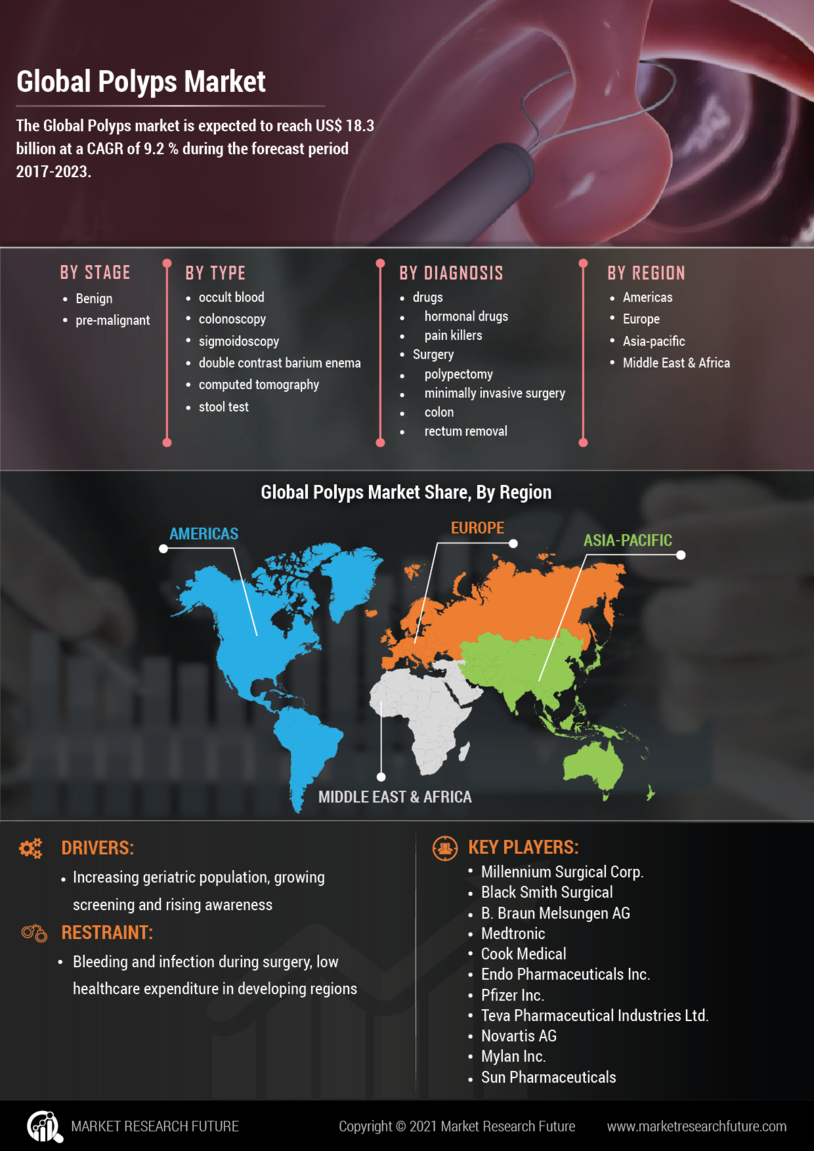 Global Polyps Market

The Global Polyps market is expected to reach US$ 18.3 billion at a CAGR of 9.2 % during the forecast period 2017-2023.

BY STAGE
- Benign
- pre-malignant

BY TYPE
- occult blood
- colonoscopy
- sigmoidoscopy
- double contrast barium enema
- computed tomography
- stool test

BY DIAGNOSIS
- drugs
- hormonal drugs
- pain killers
- Surgery
- polypectomy
- minimally invasive surgery
- colon
- rectum removal

BY REGION
- Americas
- Europe
- Asia-pacific
- Middle East & Africa

Global Polyps Market Share, By Region

AMERICAS
EUROPE
ASIA-PACIFIC
MIDDLE EAST & AFRICA

DRIVERS:
- Increasing geriatric population, growing screening and rising awareness

RESTRAINT:
- Bleeding and infection during surgery, low healthcare expenditure in developing regions

KEY PLAYERS:
- Millennium Surgical Corp.
- Black Smith Surgical
- B. Braun Melsungen AG
- Medtronic
- Cook Medical
- Endo Pharmaceuticals Inc.
- Pfizer Inc.
- Teva Pharmaceutical Industries Ltd.
- Novartis AG
- Mylan Inc.
- Sun Pharmaceuticals

MARKET RESEARCH FUTURE
Copyright © 2021 Market Research Future
www.marketresearchfuture.com