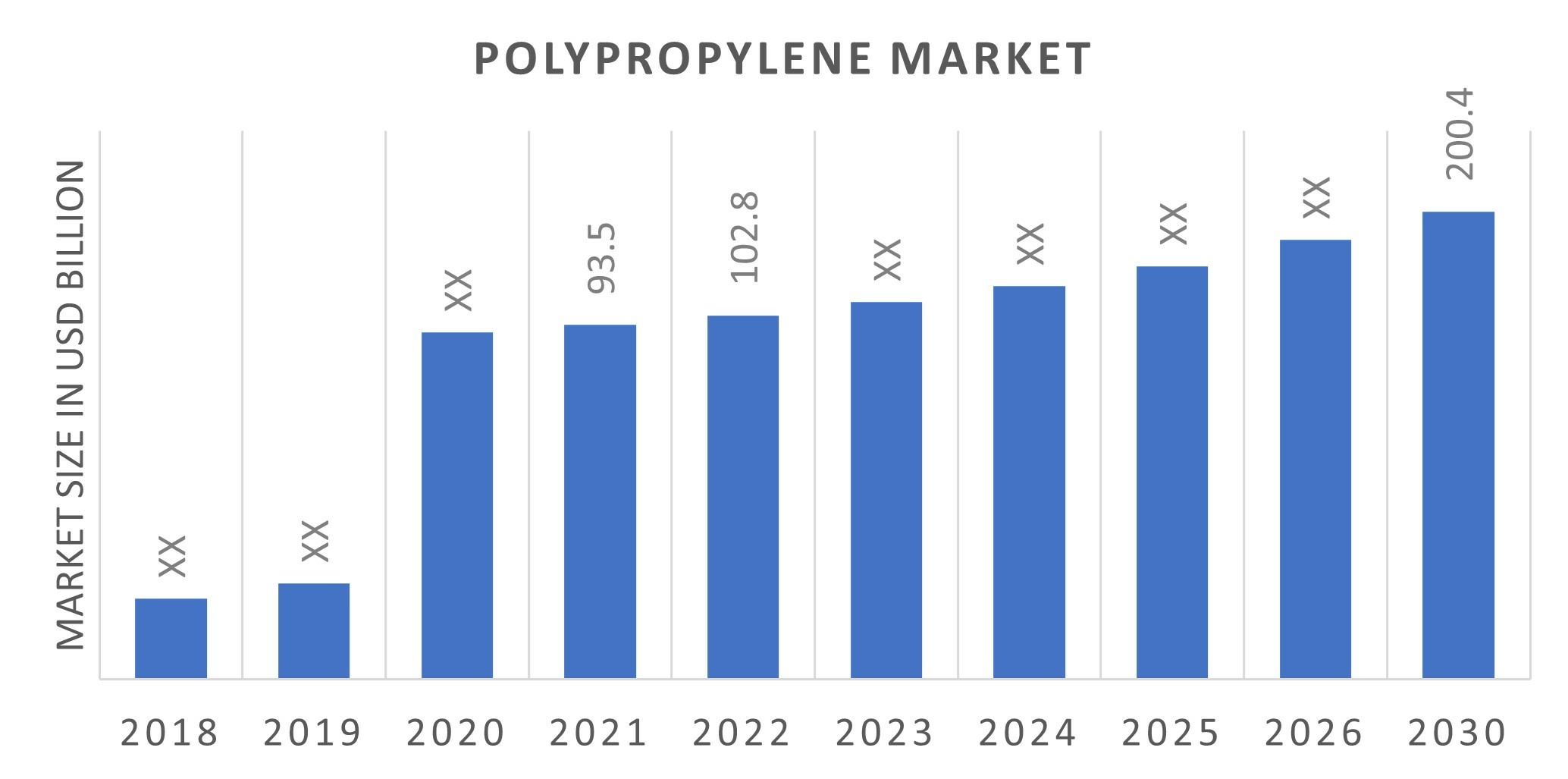 POLYPROPYLENE MARKET

MARKET SIZE IN USD BILLION

XX
XX
XX
93.5
102.8
XX
XX
XX
XX
200.4

2018 2019 2020 2021 2022 2023 2024 2025 2026 2030