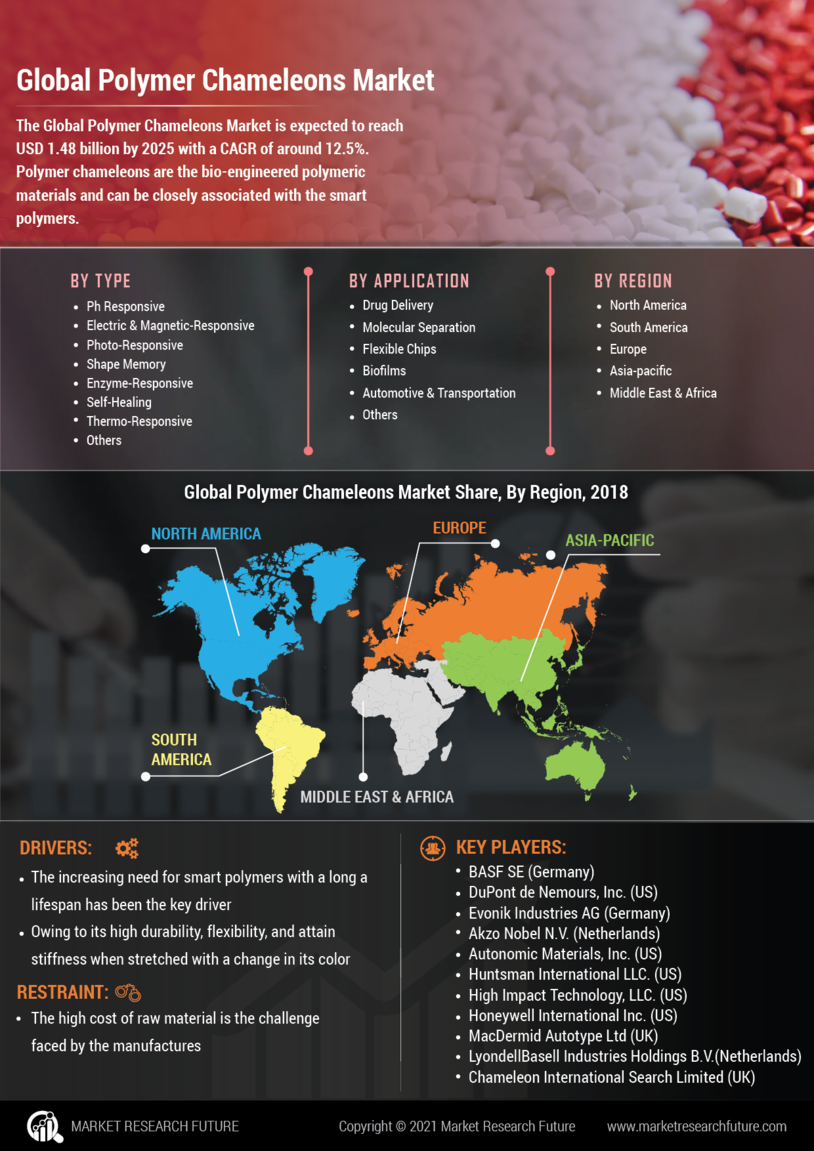 Global Polymer Chameleons Market

The Global Polymer Chameleons Market is expected to reach USD 1.48 billion by 2025 with a CAGR of around 12.5%. Polymer chameleons are the bio-engineered polymeric materials and can be closely associated with the smart polymers.

BY TYPE
• Ph Responsive
• Electric & Magnetic-Responsive
• Photo-Responsive
• Shape Memory
• Enzyme-Responsive
• Self-Healing
• Thermo-Responsive
• Others

BY APPLICATION
• Drug Delivery
• Molecular Separation
• Flexible Chips
• Biofilms
• Automotive & Transportation
• Others

BY REGION
• North America
• South America
• Europe
• Asia-pacific
• Middle East & Africa

Global Polymer Chameleons Market Share, By Region, 2018

NORTH AMERICA
EUROPE
ASIA-PACIFIC
SOUTH AMERICA
MIDDLE EAST & AFRICA

DRIVERS:
• The increasing need for smart polymers with a long a lifespan has been the key driver
• Owing to its high durability, flexibility, and attain stiffness when stretched with a change in its color

RESTRAINT:
• The high cost of raw material is the challenge faced by the manufactures

KEY PLAYERS:
• BASF SE (Germany)
• DuPont de Nemours, Inc. (US)
• Evonik Industries AG (Germany)
• Akzo Nobel N.V. (Netherlands)
• Autonomic Materials, Inc. (US)
• Huntsman International LLC. (US)
• High Impact Technology, LLC. (US)
• Honeywell International Inc. (US)
• MacDermid Autotype Ltd (UK)
• LyondellBasell Industries Holdings B.V.(Netherlands)
• Chameleon International Search Limited (UK)

MARKET RESEARCH FUTURE
Copyright © 2021 Market Research Future
www.marketresearchfuture.com