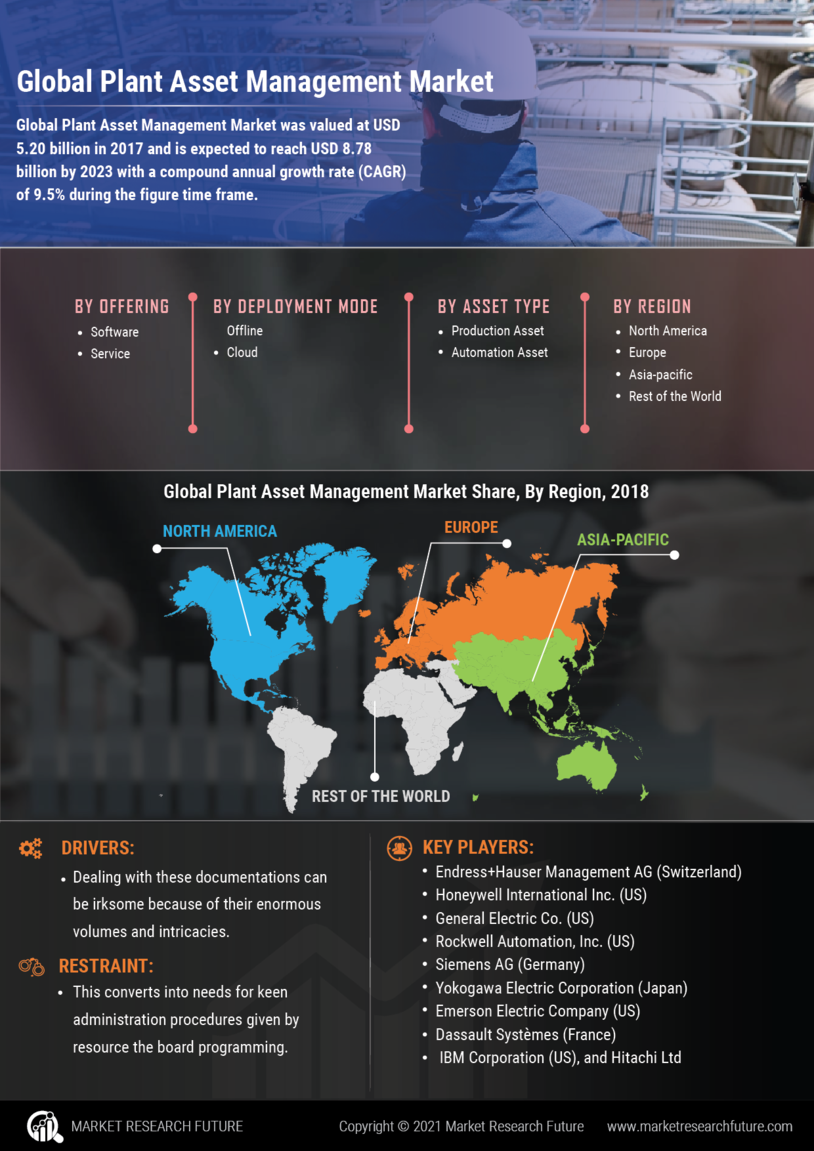 Global Plant Asset Management Market

Global Plant Asset Management Market was valued at USD 5.20 billion in 2017 and is expected to reach USD 8.78 billion by 2023 with a compound annual growth rate (CAGR) of 9.5% during the figure time frame.

BY OFFERING
• Software
• Service

BY DEPLOYMENT MODE
Offline
• Cloud

BY ASSET TYPE
• Production Asset
• Automation Asset

BY REGION
• North America
• Europe
• Asia-pacific
• Rest of the World

Global Plant Asset Management Market Share, By Region, 2018

NORTH AMERICA
EUROPE
ASIA-PACIFIC
REST OF THE WORLD

DRIVERS:
• Dealing with these documentations can be irksome because of their enormous volumes and intricacies.

RESTRAINT:
• This converts into needs for keen administration procedures given by resource the board programming.

KEY PLAYERS:
• Endress+Hauser Management AG (Switzerland)
• Honeywell International Inc. (US)
• General Electric Co. (US)
• Rockwell Automation, Inc. (US)
• Siemens AG (Germany)
• Yokogawa Electric Corporation (Japan)
• Emerson Electric Company (US)
• Dassault Systèmes (France)
• IBM Corporation (US), and Hitachi Ltd

MARKET RESEARCH FUTURE
Copyright © 2021 Market Research Future
www.marketresearchfuture.com