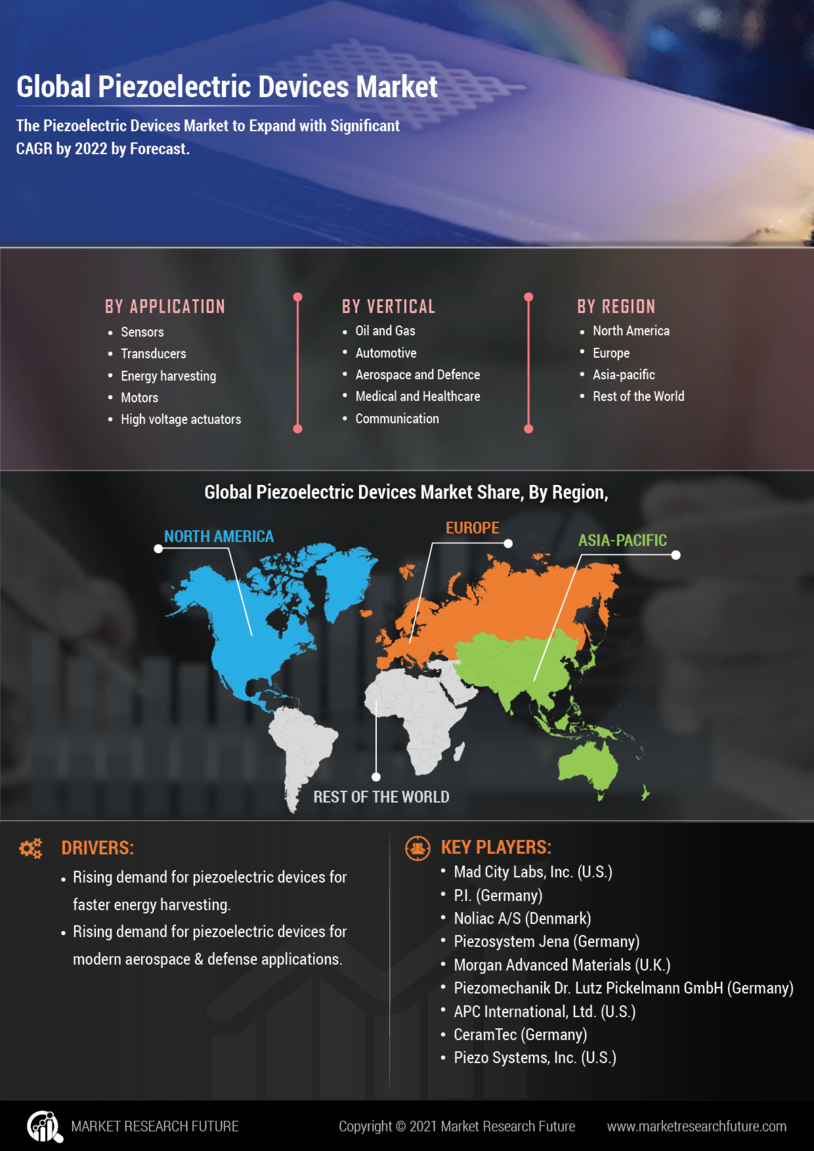 Global Piezoelectric Devices Market

The Piezoelectric Devices Market to Expand with Significant CAGR by 2022 by Forecast.

BY APPLICATION
- Sensors
- Transducers
- Energy harvesting
- Motors
- High voltage actuators

BY VERTICAL
- Oil and Gas
- Automotive
- Aerospace and Defence
- Medical and Healthcare
- Communication

BY REGION
- North America
- Europe
- Asia-pacific
- Rest of the World

Global Piezoelectric Devices Market Share, By Region,

NORTH AMERICA

EUROPE

ASIA-PACIFIC

REST OF THE WORLD

DRIVERS:
- Rising demand for piezoelectric devices for faster energy harvesting.
- Rising demand for piezoelectric devices for modern aerospace & defense applications.

KEY PLAYERS:
- Mad City Labs, Inc. (U.S.)
- P.I. (Germany)
- Noliac A/S (Denmark)
- Piezosystem Jena (Germany)
- Morgan Advanced Materials (U.K.)
- Piezomechanik Dr. Lutz Pickelmann GmbH (Germany)
- APC International, Ltd. (U.S.)
- CeramTec (Germany)
- Piezo Systems, Inc. (U.S.)

MARKET RESEARCH FUTURE

Copyright © 2021 Market Research Future

www.marketresearchfuture.com