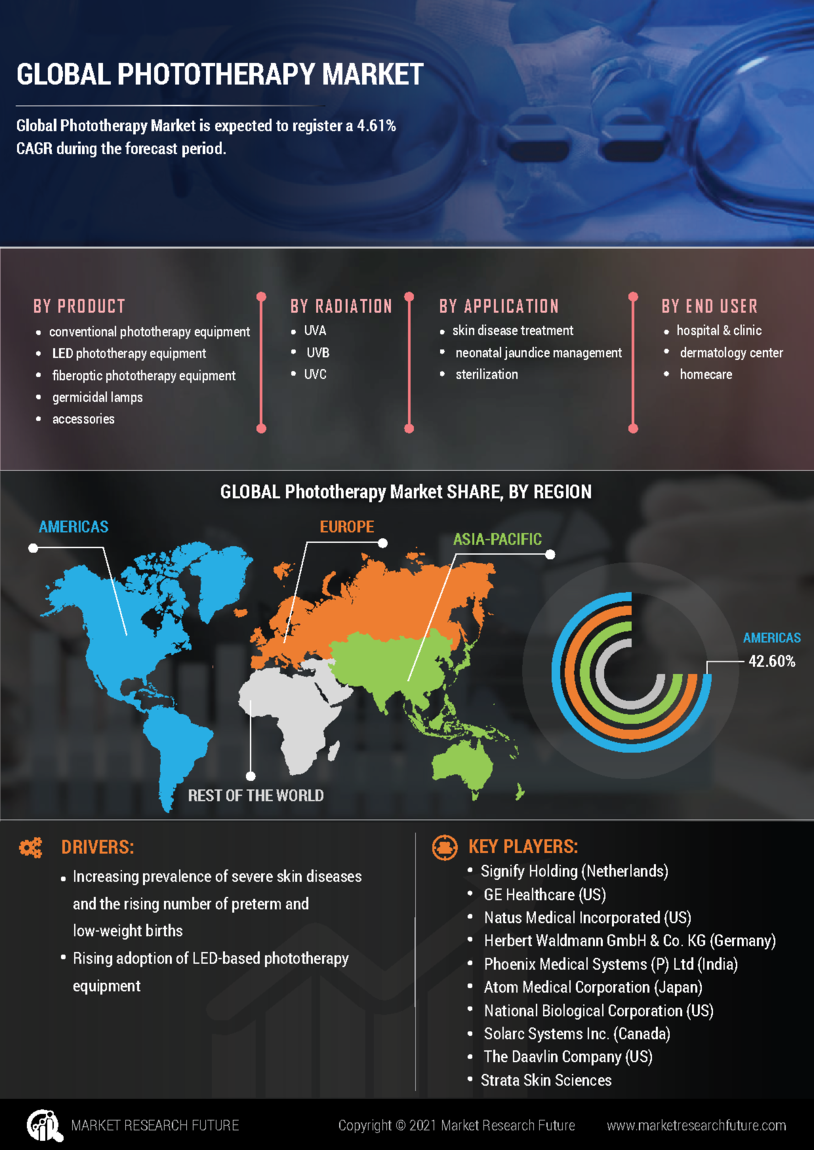 GLOBAL PHOTOTHERAPY MARKET

Global Phototherapy Market is expected to register a 4.61% CAGR during the forecast period.

BY PRODUCT
- conventional phototherapy equipment
- LED phototherapy equipment
- fiberoptic phototherapy equipment
- germicidal lamps
- accessories

BY RADIATION
- UVA
- UVB
- UVC

BY APPLICATION
- skin disease treatment
- neonatal jaundice management
- sterilization

BY END USER
- hospital & clinic
- dermatology center
- homecare

GLOBAL Phototherapy Market SHARE, BY REGION

AMERICAS

EUROPE

ASIA-PACIFIC

REST OF THE WORLD

AMERICAS
42.60%

DRIVERS:
- Increasing prevalence of severe skin diseases and the rising number of preterm and low-weight births
- Rising adoption of LED-based phototherapy equipment

KEY PLAYERS:
- Signify Holding (Netherlands)
- GE Healthcare (US)
- Natus Medical Incorporated (US)
- Herbert Waldmann GmbH & Co. KG (Germany)
- Phoenix Medical Systems (P) Ltd (India)
- Atom Medical Corporation (Japan)
- National Biological Corporation (US)
- Solarc Systems Inc. (Canada)
- The Daavlin Company (US)
- Strata Skin Sciences

MARKET RESEARCH FUTURE

Copyright © 2021 Market Research Future

www.marketresearchfuture.com