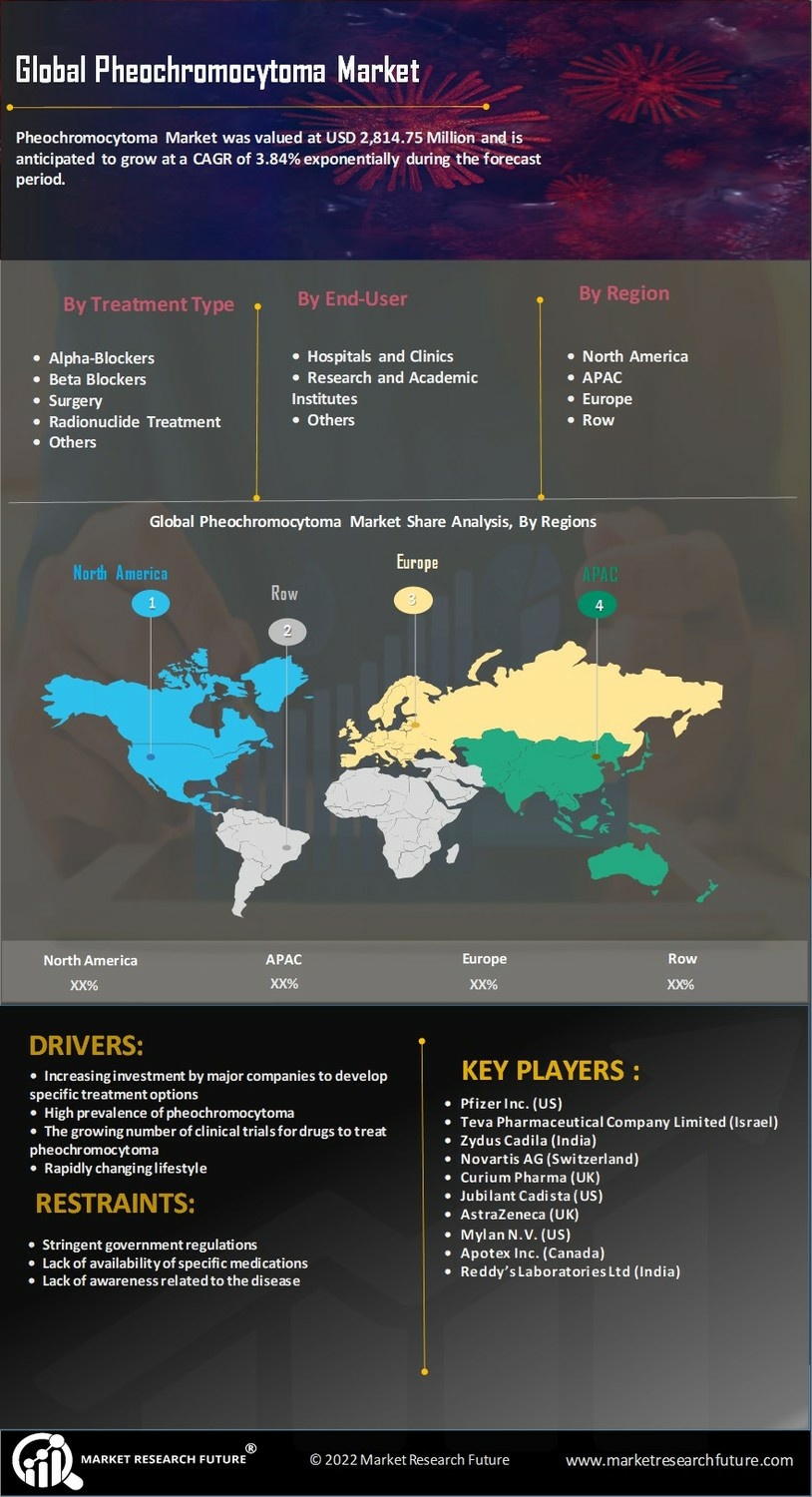 Global Pheochromocytoma Market

Pheochromocytoma Market was valued at USD 2,814.75 Million and is anticipated to grow at a CAGR of 3.84% exponentially during the forecast period.

By Treatment Type

• Alpha-Blockers
• Beta Blockers
• Surgery
• Radionuclide Treatment
• Others

By End-User

• Hospitals and Clinics
• Research and Academic Institutes
• Others

By Region

• North America
• APAC
• Europe
• Row

Global Pheochromocytoma Market Share Analysis, By Regions

North America 1
Row 2
Europe 3
APAC 4

| North America | APAC | Europe | Row |
|---|---|---|---|
| XX% | XX% | XX% | XX% |

DRIVERS:

• Increasing investment by major companies to develop specific treatment options
• High prevalence of pheochromocytoma
• The growing number of clinical trials for drugs to treat pheochromocytoma
• Rapidly changing lifestyle

RESTRAINTS:

• Stringent government regulations
• Lack of availability of specific medications
• Lack of awareness related to the disease

KEY PLAYERS :

• Pfizer Inc. (US)
• Teva Pharmaceutical Company Limited (Israel)
• Zydus Cadila (India)
• Novartis AG (Switzerland)
• Curium Pharma (UK)
• Jubilant Cadista (US)
• AstraZeneca (UK)
• Mylan N.V. (US)
• Apotex Inc. (Canada)
• Reddy's Laboratories Ltd (India)

MARKET RESEARCH FUTURE®
© 2022 Market Research Future
www.marketresearchfuture.com