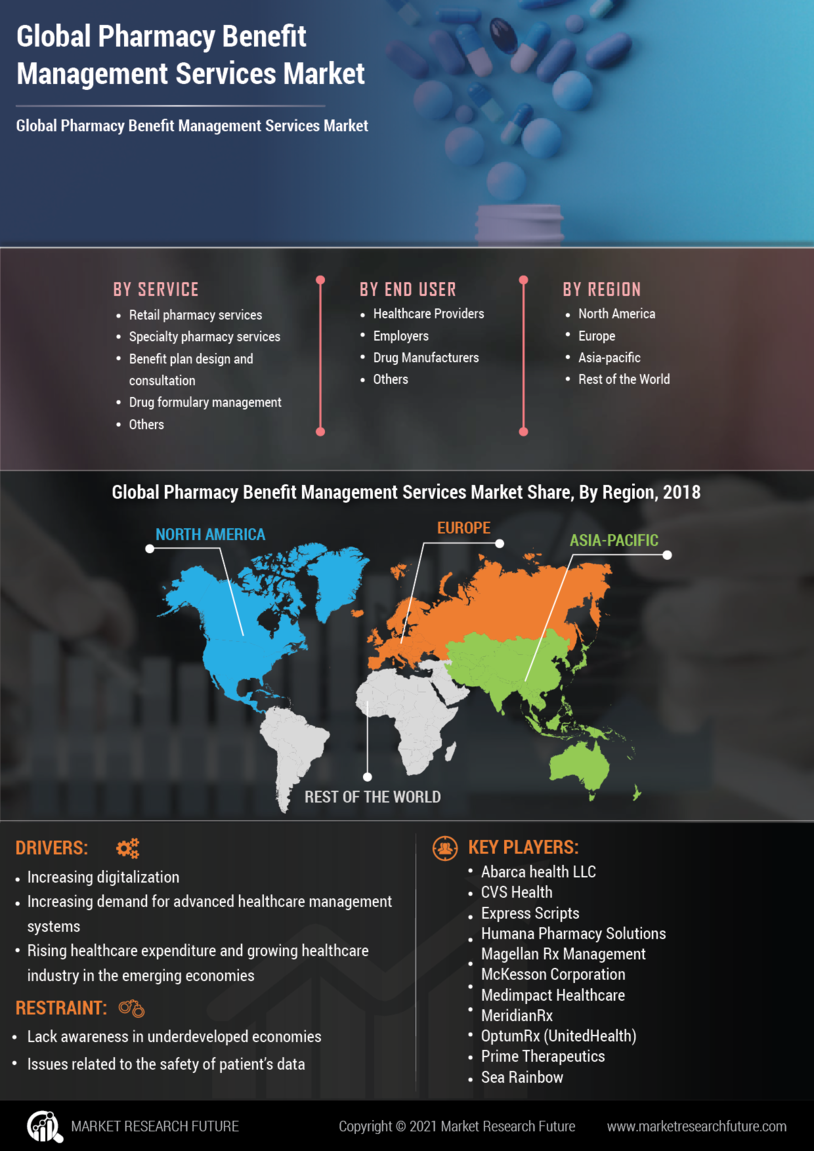 Global Pharmacy Benefit Management Services Market

Global Pharmacy Benefit Management Services Market

BY SERVICE
- Retail pharmacy services
- Specialty pharmacy services
- Benefit plan design and consultation
- Drug formulary management
- Others

BY END USER
- Healthcare Providers
- Employers
- Drug Manufacturers
- Others

BY REGION
- North America
- Europe
- Asia-pacific
- Rest of the World

Global Pharmacy Benefit Management Services Market Share, By Region, 2018

NORTH AMERICA
EUROPE
ASIA-PACIFIC
REST OF THE WORLD

DRIVERS:
- Increasing digitalization
- Increasing demand for advanced healthcare management systems
- Rising healthcare expenditure and growing healthcare industry in the emerging economies

RESTRAINT:
- Lack awareness in underdeveloped economies
- Issues related to the safety of patient's data

KEY PLAYERS:
- Abarca health LLC
- CVS Health
- Express Scripts
- Humana Pharmacy Solutions
- Magellan Rx Management
- McKesson Corporation
- Medimpact Healthcare
- MeridianRx
- OptumRx (UnitedHealth)
- Prime Therapeutics
- Sea Rainbow

MARKET RESEARCH FUTURE
Copyright © 2021 Market Research Future
www.marketresearchfuture.com