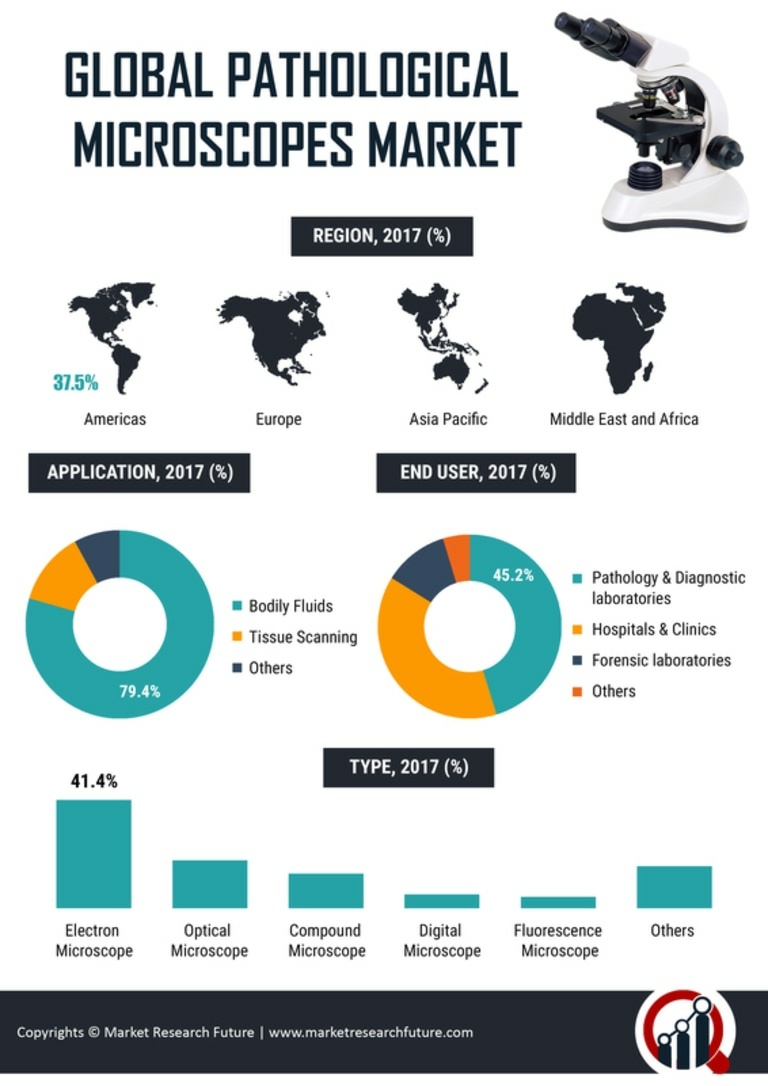 GLOBAL PATHOLOGICAL MICROSCOPES MARKET

REGION, 2017 (%)

37.5%

Americas

Europe

Asia Pacific

Middle East and Africa

APPLICATION, 2017 (%)

79.4%

Bodily Fluids

Tissue Scanning

Others

END USER, 2017 (%)

45.2%

Pathology & Diagnostic laboratories

Hospitals & Clinics

Forensic laboratories

Others

TYPE, 2017 (%)

41.4%

Electron Microscope

Optical Microscope

Compound Microscope

Digital Microscope

Fluorescence Microscope

Others

Copyrights © Market Research Future | www.marketresearchfuture.com