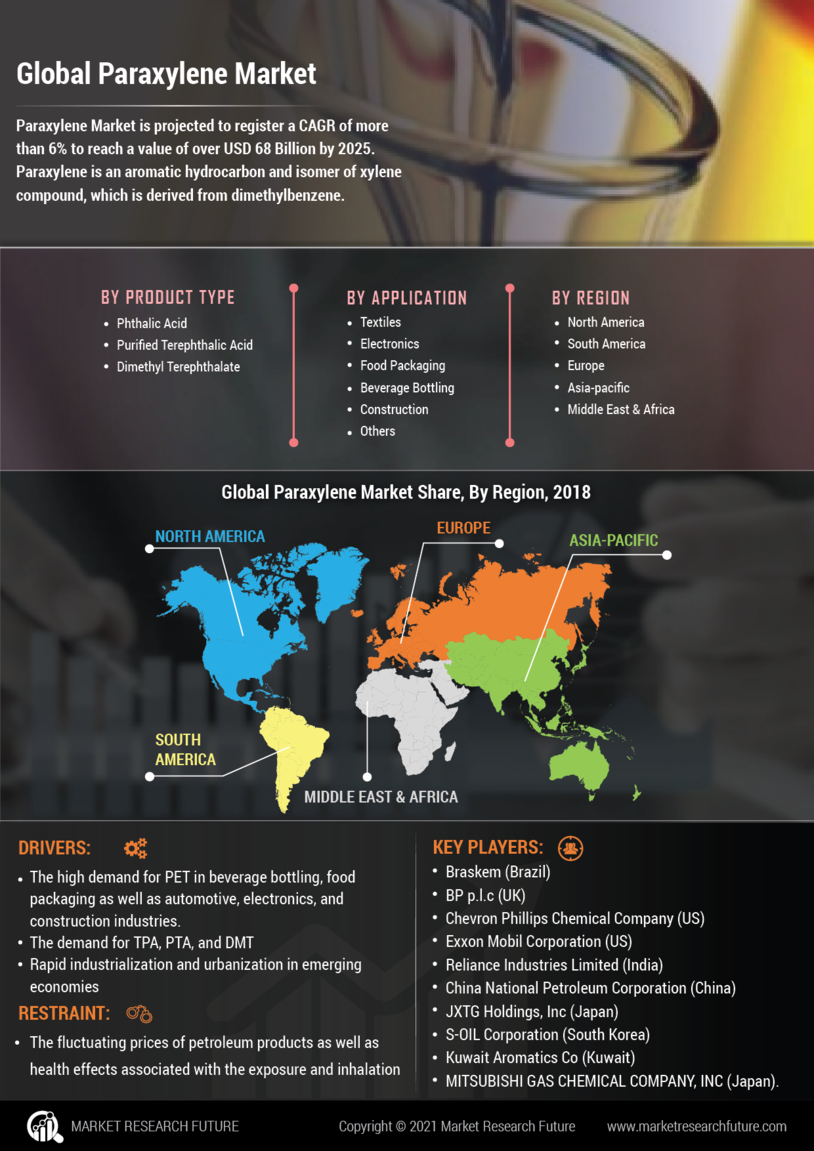 Global Paraxylene Market

Paraxylene Market is projected to register a CAGR of more than 6% to reach a value of over USD 68 Billion by 2025. Paraxylene is an aromatic hydrocarbon and isomer of xylene compound, which is derived from dimethylbenzene.

BY PRODUCT TYPE
• Phthalic Acid
• Purified Terephthalic Acid
• Dimethyl Terephthalate

BY APPLICATION
• Textiles
• Electronics
• Food Packaging
• Beverage Bottling
• Construction
• Others

BY REGION
• North America
• South America
• Europe
• Asia-pacific
• Middle East & Africa

Global Paraxylene Market Share, By Region, 2018

NORTH AMERICA
EUROPE
ASIA-PACIFIC
SOUTH AMERICA
MIDDLE EAST & AFRICA

DRIVERS:
• The high demand for PET in beverage bottling, food packaging as well as automotive, electronics, and construction industries.
• The demand for TPA, PTA, and DMT
• Rapid industrialization and urbanization in emerging economies

RESTRAINT:
• The fluctuating prices of petroleum products as well as health effects associated with the exposure and inhalation

KEY PLAYERS:
• Braskem (Brazil)
• BP p.l.c (UK)
• Chevron Phillips Chemical Company (US)
• Exxon Mobil Corporation (US)
• Reliance Industries Limited (India)
• China National Petroleum Corporation (China)
• JXTG Holdings, Inc (Japan)
• S-OIL Corporation (South Korea)
• Kuwait Aromatics Co (Kuwait)
• MITSUBISHI GAS CHEMICAL COMPANY, INC (Japan).

MARKET RESEARCH FUTURE
Copyright © 2021 Market Research Future
www.marketresearchfuture.com