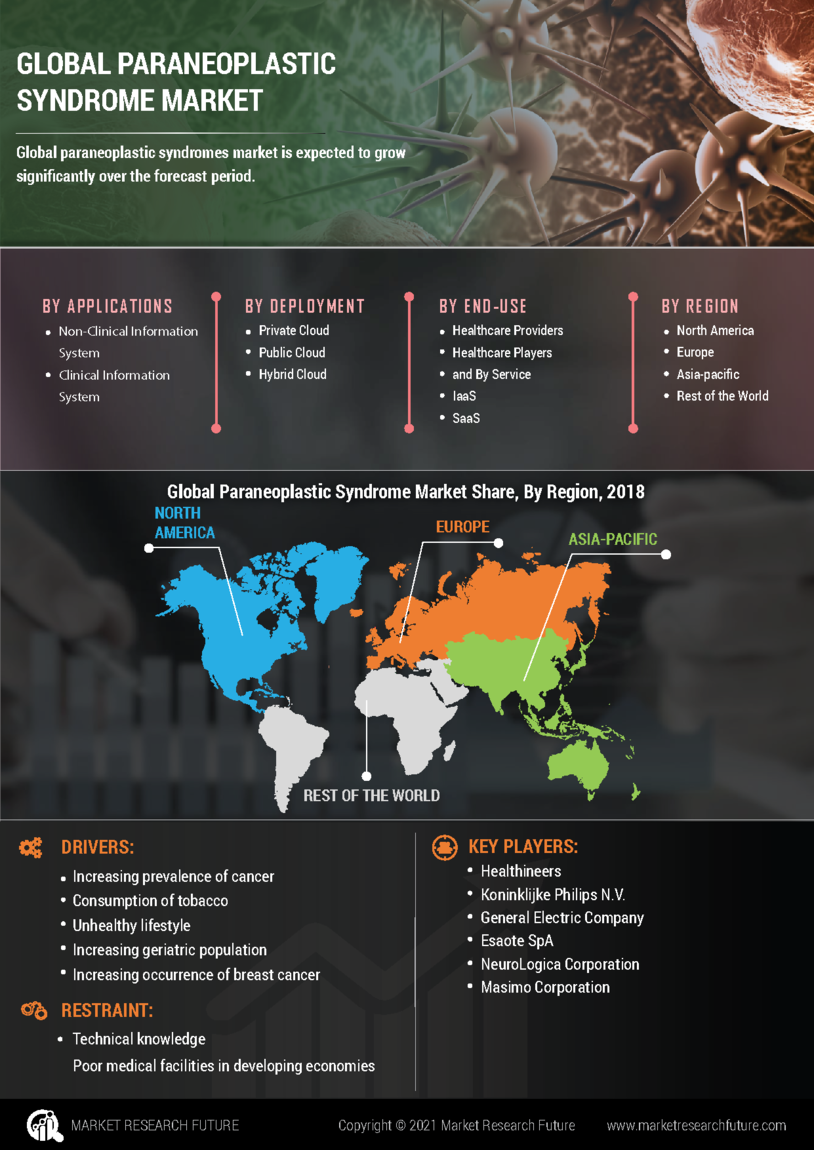 GLOBAL PARANEOPLASTIC SYNDROME MARKET

Global paraneoplastic syndromes market is expected to grow significantly over the forecast period.

BY APPLICATIONS
- Non-Clinical Information System
- Clinical Information System

BY DEPLOYMENT
- Private Cloud
- Public Cloud
- Hybrid Cloud

BY END-USE
- Healthcare Providers
- Healthcare Players
- and By Service
- IaaS
- SaaS

BY REGION
- North America
- Europe
- Asia-pacific
- Rest of the World

Global Paraneoplastic Syndrome Market Share, By Region, 2018

NORTH AMERICA

EUROPE

ASIA-PACIFIC

REST OF THE WORLD

DRIVERS:
- Increasing prevalence of cancer
- Consumption of tobacco
- Unhealthy lifestyle
- Increasing geriatric population
- Increasing occurrence of breast cancer

RESTRAINT:
- Technical knowledge
Poor medical facilities in developing economies

KEY PLAYERS:
- Healthineers
- Koninklijke Philips N.V.
- General Electric Company
- Esaote SpA
- NeuroLogica Corporation
- Masimo Corporation

MARKET RESEARCH FUTURE

Copyright © 2021 Market Research Future

www.marketresearchfuture.com