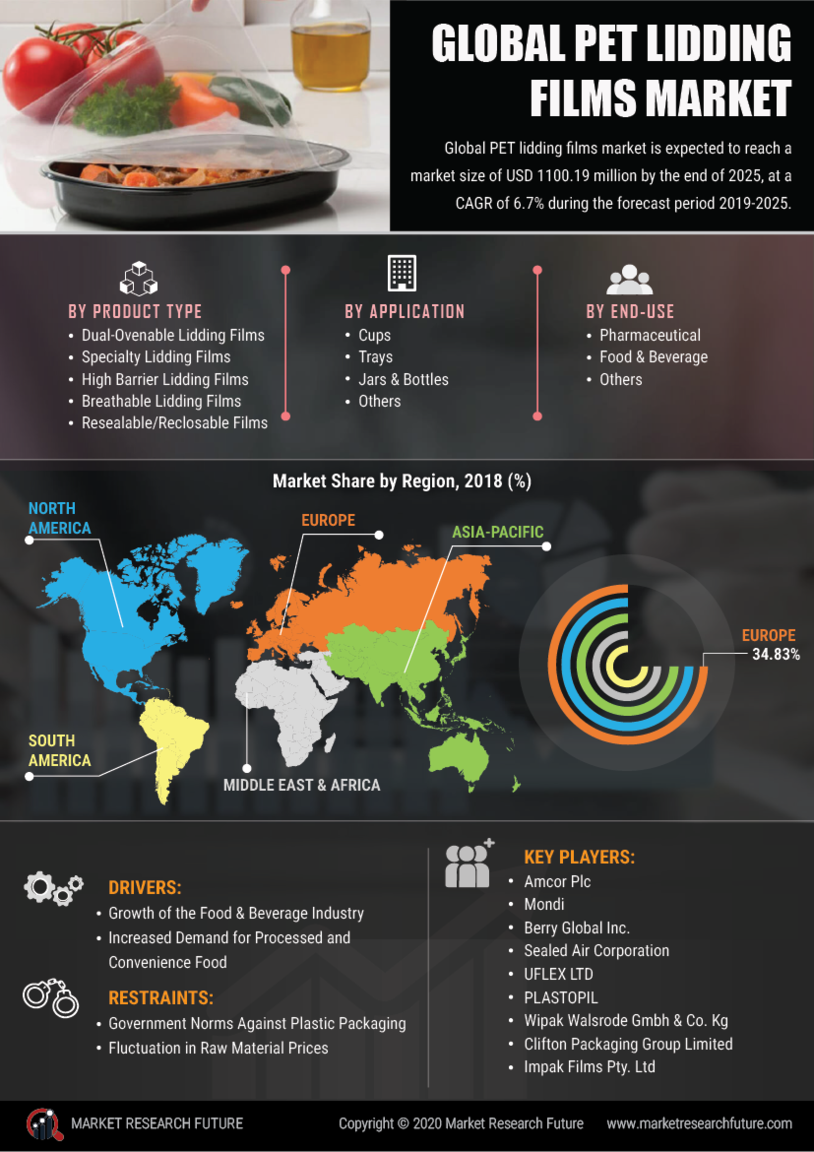 GLOBAL PET LIDDING FILMS MARKET

Global PET lidding films market is expected to reach a market size of USD 1100.19 million by the end of 2025, at a CAGR of 6.7% during the forecast period 2019-2025.

BY PRODUCT TYPE
• Dual-Ovenable Lidding Films
• Specialty Lidding Films
• High Barrier Lidding Films
• Breathable Lidding Films
• Resealable/Reclosable Films

BY APPLICATION
• Cups
• Trays
• Jars & Bottles
• Others

BY END-USE
• Pharmaceutical
• Food & Beverage
• Others

Market Share by Region, 2018 (%)

NORTH AMERICA
EUROPE
ASIA-PACIFIC
SOUTH AMERICA
MIDDLE EAST & AFRICA
EUROPE
34.83%

DRIVERS:
• Growth of the Food & Beverage Industry
• Increased Demand for Processed and Convenience Food

RESTRAINTS:
• Government Norms Against Plastic Packaging
• Fluctuation in Raw Material Prices

KEY PLAYERS:
• Amcor Plc
• Mondi
• Berry Global Inc.
• Sealed Air Corporation
• UFLEX LTD
• PLASTOPIL
• Wipak Walsrode Gmbh & Co. Kg
• Clifton Packaging Group Limited
• Impak Films Pty. Ltd

MARKET RESEARCH FUTURE
Copyright © 2020 Market Research Future
www.marketresearchfuture.com