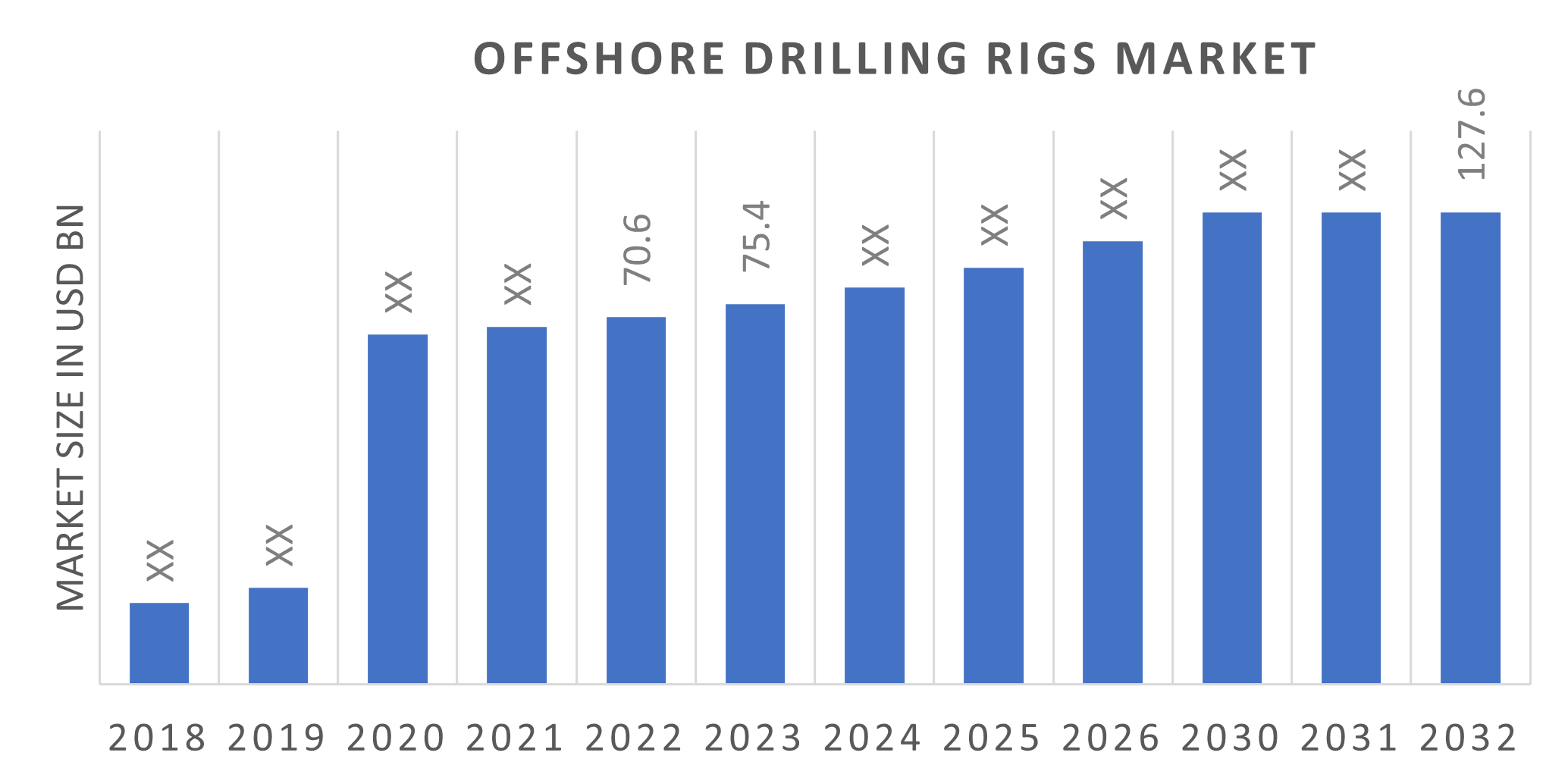 OFFSHORE DRILLING RIGS MARKET

MARKET SIZE IN USD BN

XX
XX
XX
XX
70.6
75.4
XX
XX
XX
XX
XX
127.6

2018 2019 2020 2021 2022 2023 2024 2025 2026 2030 2031 2032