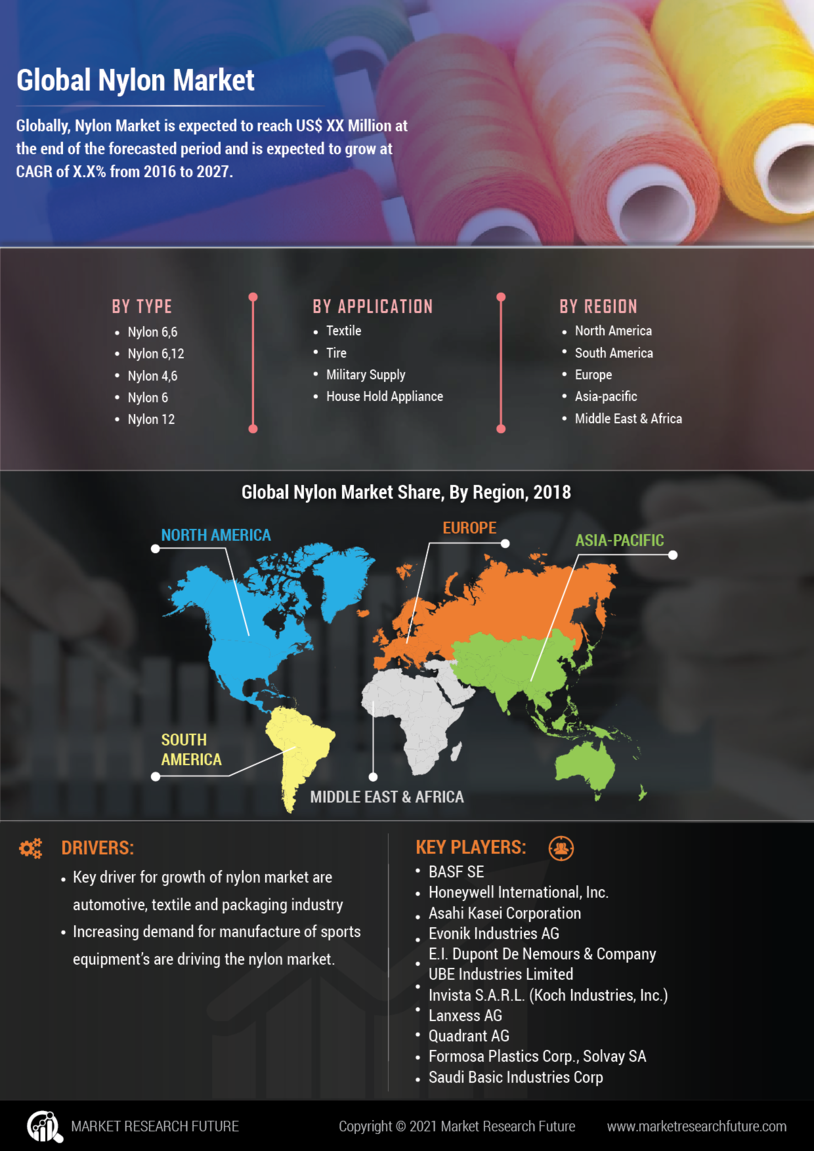 Global Nylon Market

Globally, Nylon Market is expected to reach US$ XX Million at the end of the forecasted period and is expected to grow at CAGR of X.X% from 2016 to 2027.

BY TYPE
- Nylon 6,6
- Nylon 6,12
- Nylon 4,6
- Nylon 6
- Nylon 12

BY APPLICATION
- Textile
- Tire
- Military Supply
- House Hold Appliance

BY REGION
- North America
- South America
- Europe
- Asia-pacific
- Middle East & Africa

Global Nylon Market Share, By Region, 2018

NORTH AMERICA
EUROPE
ASIA-PACIFIC
SOUTH AMERICA
MIDDLE EAST & AFRICA

DRIVERS:
- Key driver for growth of nylon market are automotive, textile and packaging industry
- Increasing demand for manufacture of sports equipment's are driving the nylon market.

KEY PLAYERS:
- BASF SE
- Honeywell International, Inc.
- Asahi Kasei Corporation
- Evonik Industries AG
- E.I. Dupont De Nemours & Company UBE Industries Limited
- Invista S.A.R.L. (Koch Industries, Inc.)
- Lanxess AG
- Quadrant AG
- Formosa Plastics Corp., Solvay SA
- Saudi Basic Industries Corp

MARKET RESEARCH FUTURE
Copyright © 2021 Market Research Future
www.marketresearchfuture.com