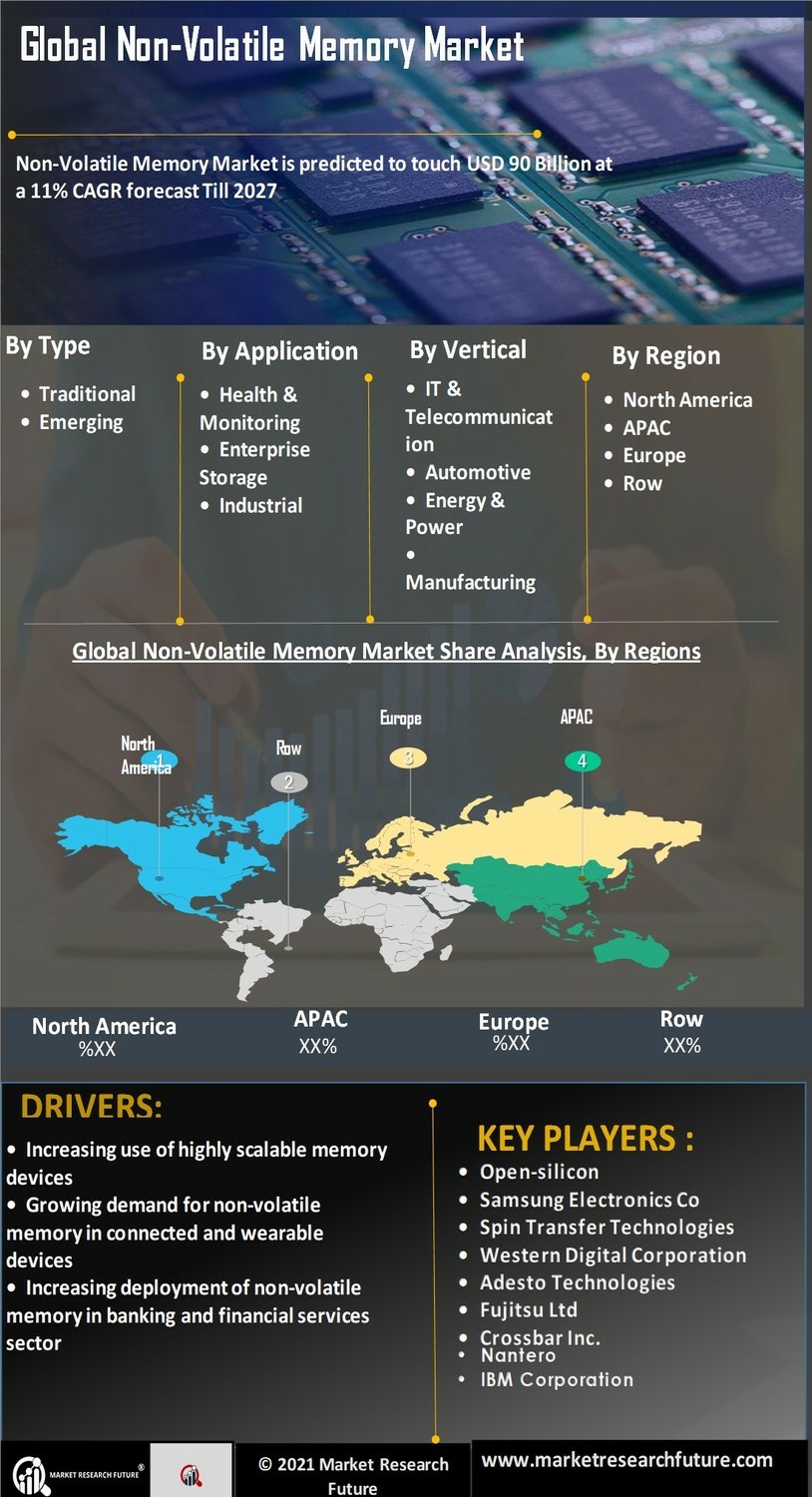 Global Non-Volatile Memory Market

Non-Volatile Memory Market is predicted to touch USD 90 Billion at a 11% CAGR forecast Till 2027

By Type
• Traditional
• Emerging

By Application
• Health & Monitoring
• Enterprise Storage
• Industrial

By Vertical
• IT & Telecommunication
• Automotive
• Energy & Power
• Manufacturing

By Region
• North America
• APAC
• Europe
• Row

Global Non-Volatile Memory Market Share Analysis, By Regions

North America 1
Row 2
Europe 3
APAC 4

North America
%XX
APAC
XX%
Europe
%XX
Row
XX%

DRIVERS:
• Increasing use of highly scalable memory devices
• Growing demand for non-volatile memory in connected and wearable devices
• Increasing deployment of non-volatile memory in banking and financial services sector

KEY PLAYERS :
• Open-silicon
• Samsung Electronics Co
• Spin Transfer Technologies
• Western Digital Corporation
• Adesto Technologies
• Fujitsu Ltd
• Crossbar Inc.
• Nantero
• IBM Corporation

MARKET RESEARCH FUTURE®
© 2021 Market Research Future
www.marketresearchfuture.com