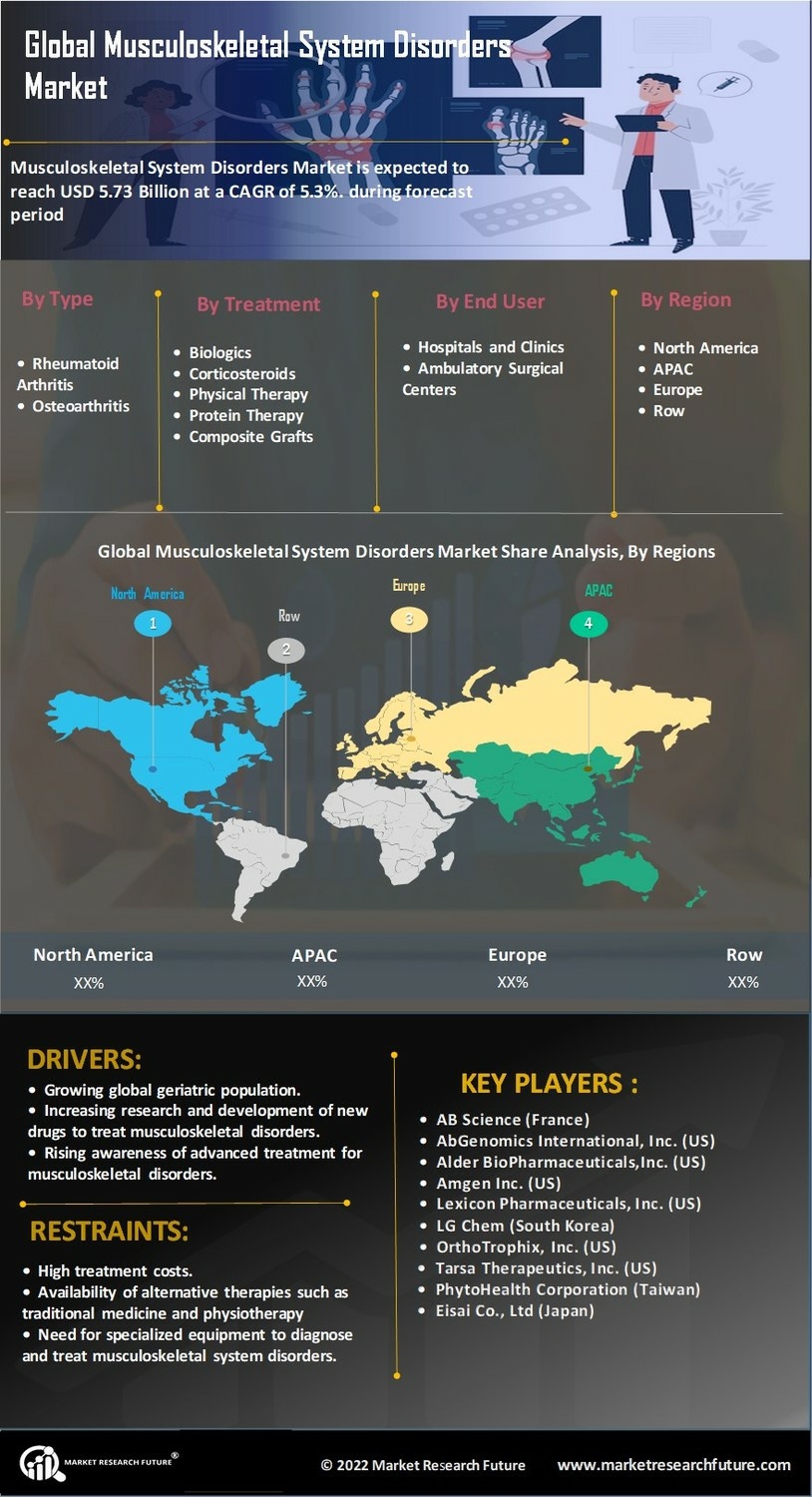 Global Musculoskeletal System Disorders Market

Musculoskeletal System Disorders Market is expected to reach USD 5.73 Billion at a CAGR of 5.3%. during forecast period

By Type
• Rheumatoid Arthritis
• Osteoarthritis

By Treatment
• Biologics
• Corticosteroids
• Physical Therapy
• Protein Therapy
• Composite Grafts

By End User
• Hospitals and Clinics
• Ambulatory Surgical Centers

By Region
• North America
• APAC
• Europe
• Row

Global Musculoskeletal System Disorders Market Share Analysis, By Regions

North America
1
Row
2
Europe
3
APAC
4

| North America | APAC | Europe | Row |
|---|---|---|---|
| XX% | XX% | XX% | XX% |

DRIVERS:
• Growing global geriatric population.
• Increasing research and development of new drugs to treat musculoskeletal disorders.
• Rising awareness of advanced treatment for musculoskeletal disorders.

RESTRAINTS:
• High treatment costs.
• Availability of alternative therapies such as traditional medicine and physiotherapy
• Need for specialized equipment to diagnose and treat musculoskeletal system disorders.

KEY PLAYERS :
• AB Science (France)
• AbGenomics International, Inc. (US)
• Alder BioPharmaceuticals,Inc. (US)
• Amgen Inc. (US)
• Lexicon Pharmaceuticals, Inc. (US)
• LG Chem (South Korea)
• OrthoTrophix, Inc. (US)
• Tarsa Therapeutics, Inc. (US)
• PhytoHealth Corporation (Taiwan)
• Eisai Co., Ltd (Japan)

MARKET RESEARCH FUTURE®
© 2022 Market Research Future
www.marketresearchfuture.com