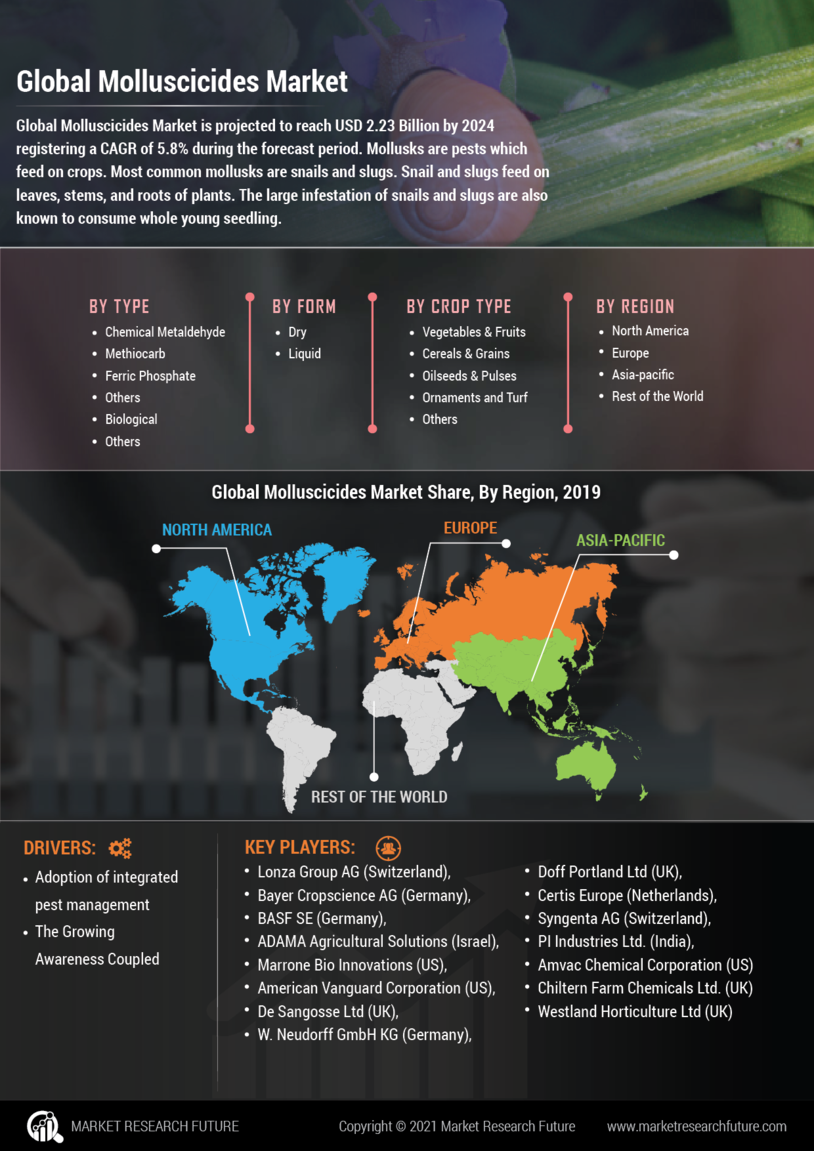 Global Molluscicides Market

Global Molluscicides Market is projected to reach USD 2.23 Billion by 2024 registering a CAGR of 5.8% during the forecast period. Mollusks are pests which feed on crops. Most common mollusks are snails and slugs. Snail and slugs feed on leaves, stems, and roots of plants. The large infestation of snails and slugs are also known to consume whole young seedling.

BY TYPE
- Chemical Metaldehyde
- Methiocarb
- Ferric Phosphate
- Others
- Biological
- Others

BY FORM
- Dry
- Liquid

BY CROP TYPE
- Vegetables & Fruits
- Cereals & Grains
- Oilseeds & Pulses
- Ornaments and Turf
- Others

BY REGION
- North America
- Europe
- Asia-pacific
- Rest of the World

Global Molluscicides Market Share, By Region, 2019

NORTH AMERICA
EUROPE
ASIA-PACIFIC
REST OF THE WORLD

DRIVERS:
- Adoption of integrated pest management
- The Growing Awareness Coupled

KEY PLAYERS:
- Lonza Group AG (Switzerland),
- Bayer Cropscience AG (Germany),
- BASF SE (Germany),
- ADAMA Agricultural Solutions (Israel),
- Marrone Bio Innovations (US),
- American Vanguard Corporation (US),
- De Sangosse Ltd (UK),
- W. Neudorff GmbH KG (Germany),
- Doff Portland Ltd (UK),
- Certis Europe (Netherlands),
- Syngenta AG (Switzerland),
- PI Industries Ltd. (India),
- Amvac Chemical Corporation (US)
- Chiltern Farm Chemicals Ltd. (UK)
- Westland Horticulture Ltd (UK)

MARKET RESEARCH FUTURE
Copyright © 2021 Market Research Future
www.marketresearchfuture.com