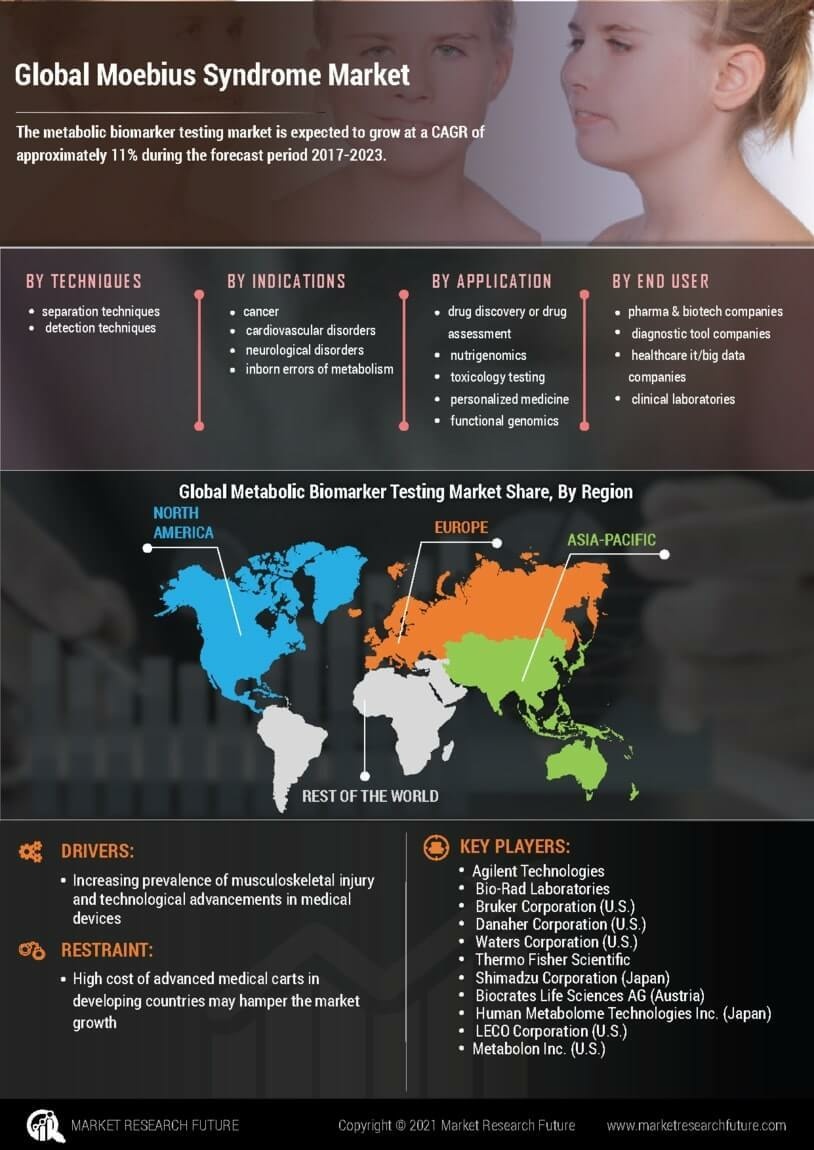 Global Moebius Syndrome Market

The metabolic biomarker testing market is expected to grow at a CAGR of approximately 11% during the forecast period 2017-2023.

BY TECHNIQUES
- separation techniques
- detection techniques

BY INDICATIONS
- cancer
- cardiovascular disorders
- neurological disorders
- inborn errors of metabolism

BY APPLICATION
- drug discovery or drug assessment
- nutrigenomics
- toxicology testing
- personalized medicine
- functional genomics

BY END USER
- pharma & biotech companies
- diagnostic tool companies
- healthcare it/big data companies
- clinical laboratories

Global Metabolic Biomarker Testing Market Share, By Region

NORTH AMERICA

EUROPE

ASIA-PACIFIC

REST OF THE WORLD

DRIVERS:
- Increasing prevalence of musculoskeletal injury and technological advancements in medical devices

RESTRAINT:
- High cost of advanced medical carts in developing countries may hamper the market growth

KEY PLAYERS:
- Agilent Technologies
- Bio-Rad Laboratories
- Bruker Corporation (U.S.)
- Danaher Corporation (U.S.)
- Waters Corporation (U.S.)
- Thermo Fisher Scientific
- Shimadzu Corporation (Japan)
- Biocrates Life Sciences AG (Austria)
- Human Metabolome Technologies Inc. (Japan)
- LECO Corporation (U.S.)
- Metabolon Inc. (U.S.)

MARKET RESEARCH FUTURE

Copyright © 2021 Market Research Future

www.marketresearchfuture.com