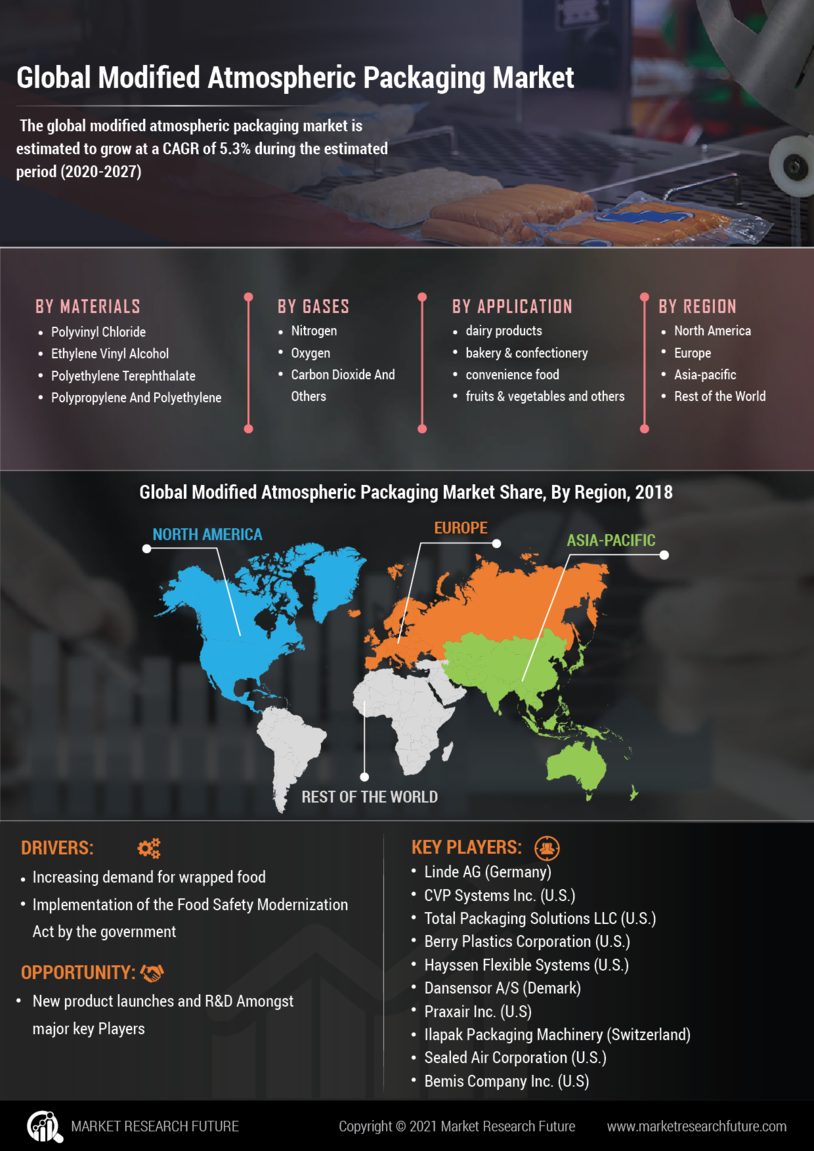 Global Modified Atmospheric Packaging Market

The global modified atmospheric packaging market is estimated to grow at a CAGR of 5.3% during the estimated period (2020-2027)

BY MATERIALS
- Polyvinyl Chloride
- Ethylene Vinyl Alcohol
- Polyethylene Terephthalate
- Polypropylene And Polyethylene

BY GASES
- Nitrogen
- Oxygen
- Carbon Dioxide And Others

BY APPLICATION
- dairy products
- bakery & confectionery
- convenience food
- fruits & vegetables and others

BY REGION
- North America
- Europe
- Asia-pacific
- Rest of the World

Global Modified Atmospheric Packaging Market Share, By Region, 2018

NORTH AMERICA
EUROPE
ASIA-PACIFIC
REST OF THE WORLD

DRIVERS:
- Increasing demand for wrapped food
- Implementation of the Food Safety Modernization Act by the government

OPPORTUNITY:
- New product launches and R&D Amongst major key Players

KEY PLAYERS:
- Linde AG (Germany)
- CVP Systems Inc. (U.S.)
- Total Packaging Solutions LLC (U.S.)
- Berry Plastics Corporation (U.S.)
- Hayssen Flexible Systems (U.S.)
- Dansensor A/S (Demark)
- Praxair Inc. (U.S)
- Ilapak Packaging Machinery (Switzerland)
- Sealed Air Corporation (U.S.)
- Bemis Company Inc. (U.S)

MARKET RESEARCH FUTURE
Copyright © 2021 Market Research Future
www.marketresearchfuture.com