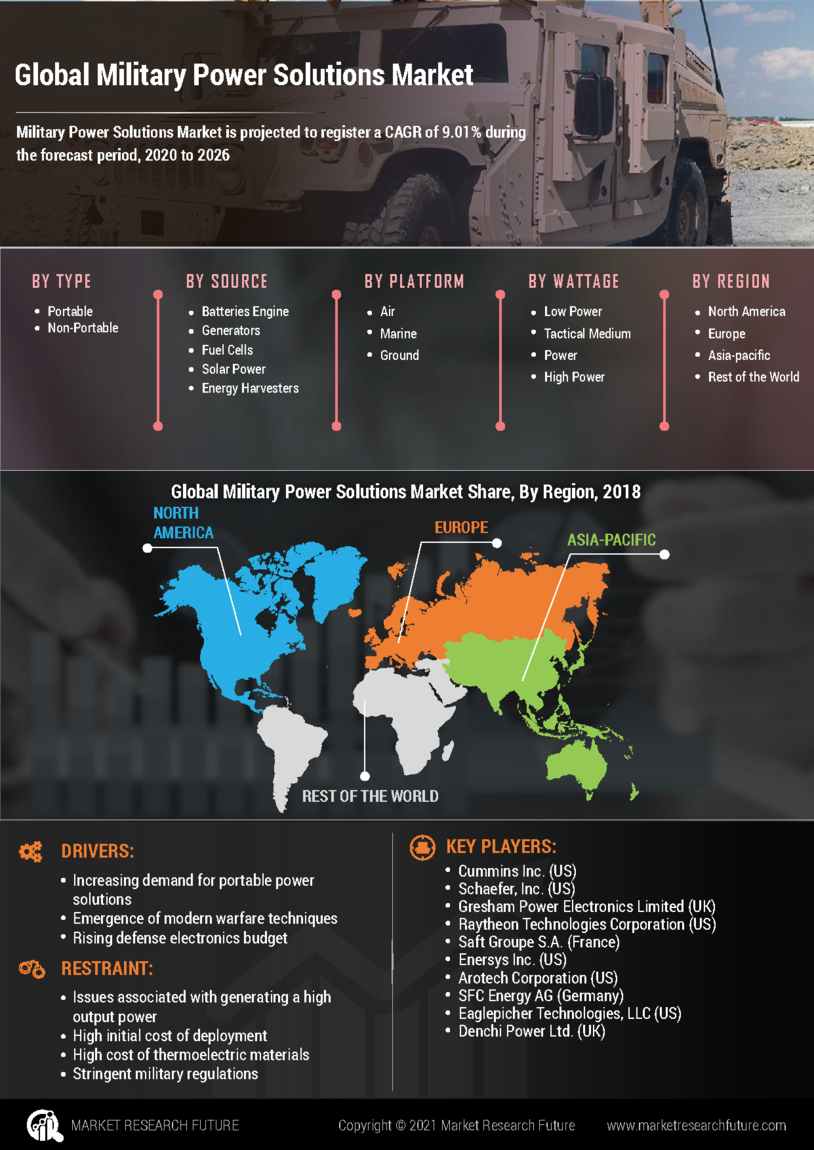 Global Military Power Solutions Market

Military Power Solutions Market is projected to register a CAGR of 9.01% during the forecast period, 2020 to 2026

BY TYPE
• Portable
• Non-Portable

BY SOURCE
• Batteries Engine
• Generators
• Fuel Cells
• Solar Power
• Energy Harvesters

BY PLATFORM
• Air
• Marine
• Ground

BY WATTAGE
• Low Power
• Tactical Medium
• Power
• High Power

BY REGION
• North America
• Europe
• Asia-pacific
• Rest of the World

Global Military Power Solutions Market Share, By Region, 2018

NORTH AMERICA

EUROPE

ASIA-PACIFIC

REST OF THE WORLD

DRIVERS:
• Increasing demand for portable power solutions
• Emergence of modern warfare techniques
• Rising defense electronics budget

RESTRAINT:
• Issues associated with generating a high output power
• High initial cost of deployment
• High cost of thermoelectric materials
• Stringent military regulations

KEY PLAYERS:
• Cummins Inc. (US)
• Schaefer, Inc. (US)
• Gresham Power Electronics Limited (UK)
• Raytheon Technologies Corporation (US)
• Saft Groupe S.A. (France)
• Enersys Inc. (US)
• Arotech Corporation (US)
• SFC Energy AG (Germany)
• Eaglepicher Technologies, LLC (US)
• Denchi Power Ltd. (UK)

MARKET RESEARCH FUTURE

Copyright © 2021 Market Research Future

www.marketresearchfuture.com