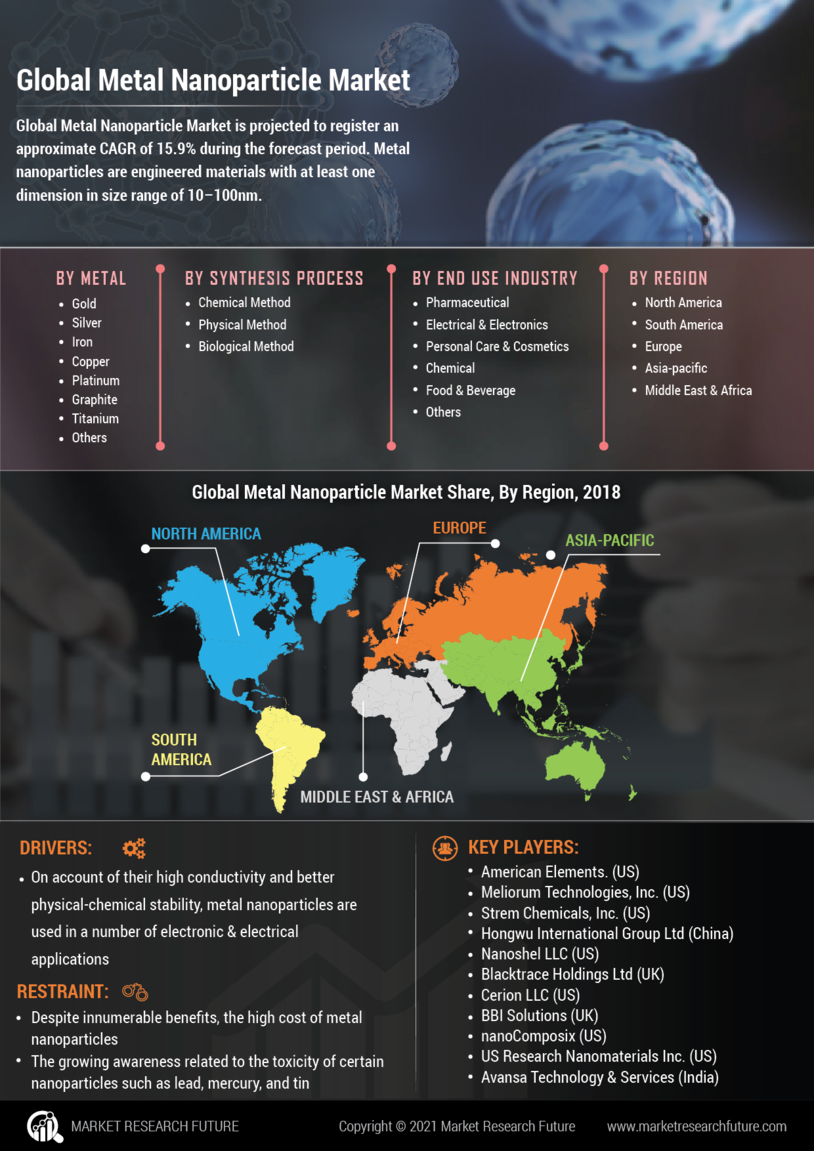 Global Metal Nanoparticle Market

Global Metal Nanoparticle Market is projected to register an approximate CAGR of 15.9% during the forecast period. Metal nanoparticles are engineered materials with at least one dimension in size range of 10–100nm.

BY METAL
- Gold
- Silver
- Iron
- Copper
- Platinum
- Graphite
- Titanium
- Others

BY SYNTHESIS PROCESS
- Chemical Method
- Physical Method
- Biological Method

BY END USE INDUSTRY
- Pharmaceutical
- Electrical & Electronics
- Personal Care & Cosmetics
- Chemical
- Food & Beverage
- Others

BY REGION
- North America
- South America
- Europe
- Asia-pacific
- Middle East & Africa

Global Metal Nanoparticle Market Share, By Region, 2018

NORTH AMERICA
EUROPE
ASIA-PACIFIC
SOUTH AMERICA
MIDDLE EAST & AFRICA

DRIVERS:
- On account of their high conductivity and better physical-chemical stability, metal nanoparticles are used in a number of electronic & electrical applications

RESTRAINT:
- Despite innumerable benefits, the high cost of metal nanoparticles
- The growing awareness related to the toxicity of certain nanoparticles such as lead, mercury, and tin

KEY PLAYERS:
- American Elements. (US)
- Meliorum Technologies, Inc. (US)
- Strem Chemicals, Inc. (US)
- Hongwu International Group Ltd (China)
- Nanoshel LLC (US)
- Blacktrace Holdings Ltd (UK)
- Cerion LLC (US)
- BBI Solutions (UK)
- nanoComposix (US)
- US Research Nanomaterials Inc. (US)
- Avansa Technology & Services (India)

MARKET RESEARCH FUTURE
Copyright © 2021 Market Research Future
www.marketresearchfuture.com