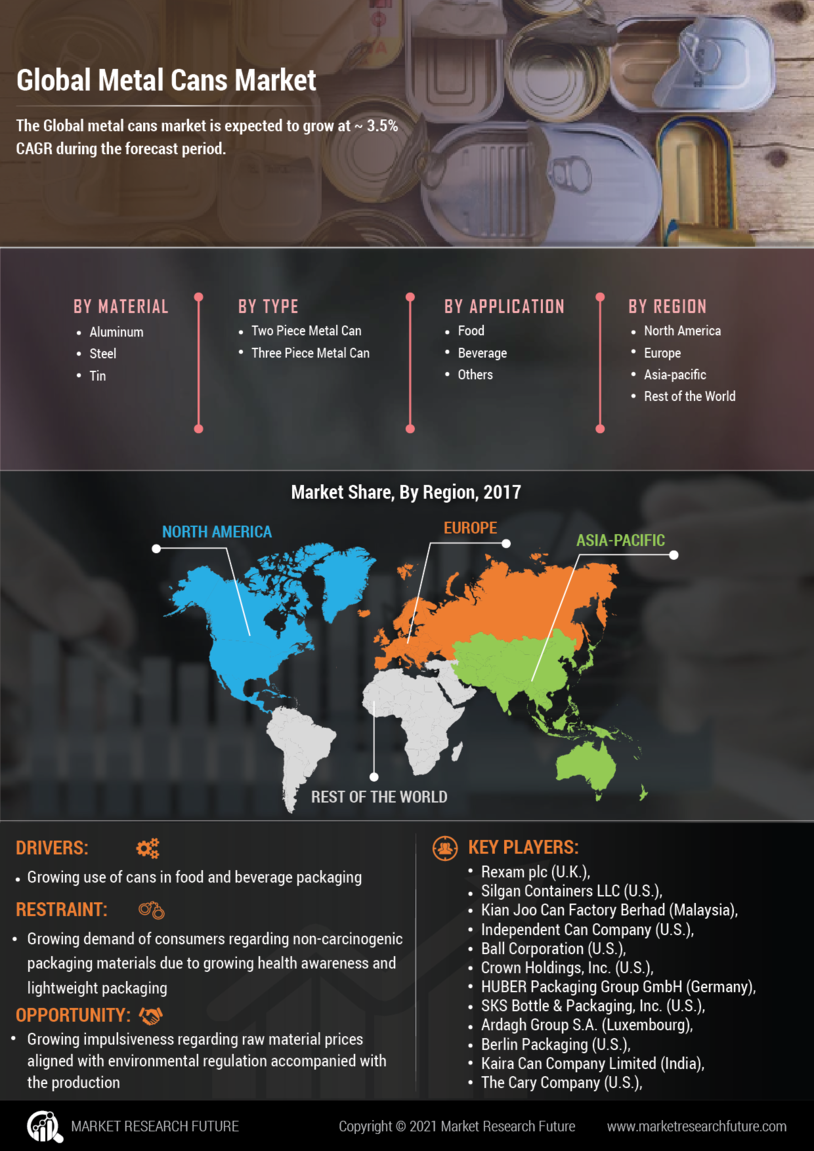 Global Metal Cans Market

The Global metal cans market is expected to grow at ~ 3.5% CAGR during the forecast period.

BY MATERIAL
- Aluminum
- Steel
- Tin

BY TYPE
- Two Piece Metal Can
- Three Piece Metal Can

BY APPLICATION
- Food
- Beverage
- Others

BY REGION
- North America
- Europe
- Asia-pacific
- Rest of the World

Market Share, By Region, 2017

NORTH AMERICA

EUROPE

ASIA-PACIFIC

REST OF THE WORLD

DRIVERS:
- Growing use of cans in food and beverage packaging

RESTRAINT:
- Growing demand of consumers regarding non-carcinogenic packaging materials due to growing health awareness and lightweight packaging

OPPORTUNITY:
- Growing impulsiveness regarding raw material prices aligned with environmental regulation accompanied with the production

KEY PLAYERS:
- Rexam plc (U.K.),
- Silgan Containers LLC (U.S.),
- Kian Joo Can Factory Berhad (Malaysia),
- Independent Can Company (U.S.),
- Ball Corporation (U.S.),
- Crown Holdings, Inc. (U.S.),
- HUBER Packaging Group GmbH (Germany),
- SKS Bottle & Packaging, Inc. (U.S.),
- Ardagh Group S.A. (Luxembourg),
- Berlin Packaging (U.S.),
- Kaira Can Company Limited (India),
- The Cary Company (U.S.),

MARKET RESEARCH FUTURE

Copyright © 2021 Market Research Future

www.marketresearchfuture.com