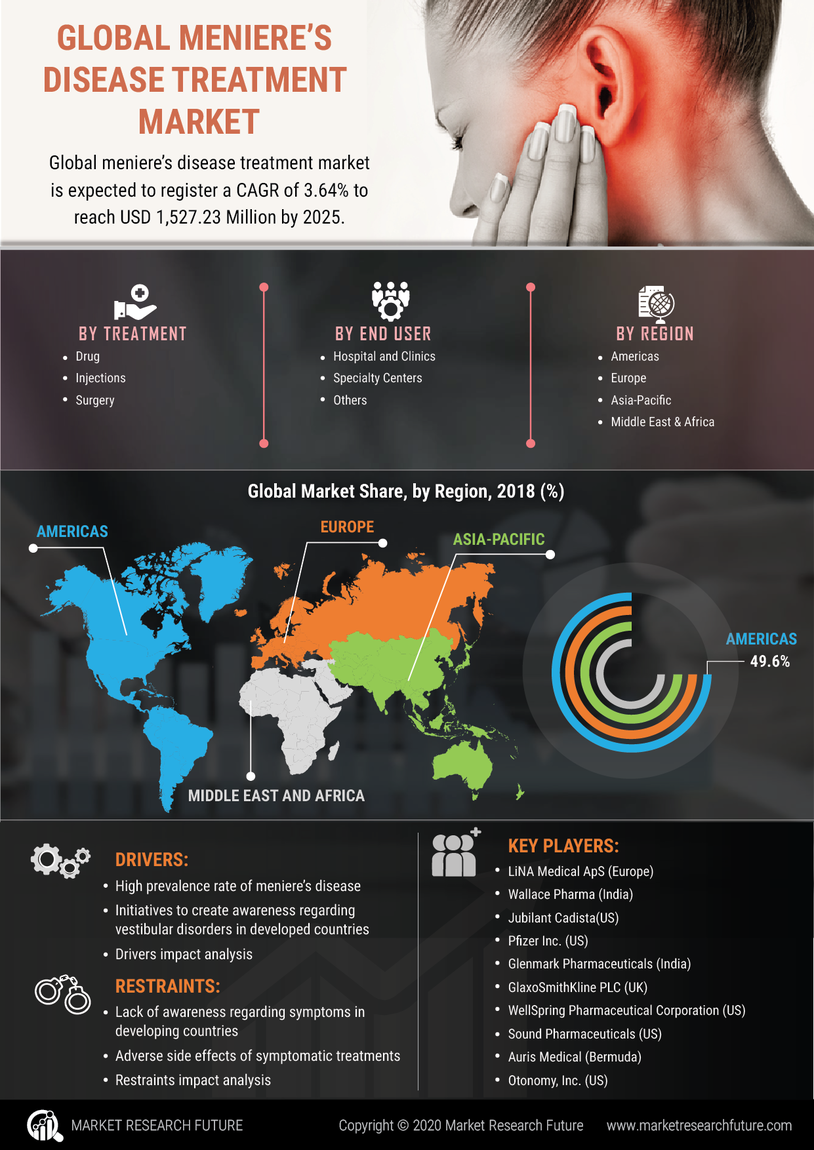 GLOBAL MENIERE'S DISEASE TREATMENT MARKET

Global meniere's disease treatment market is expected to register a CAGR of 3.64% to reach USD 1,527.23 Million by 2025.

BY TREATMENT
- Drug
- Injections
- Surgery

BY END USER
- Hospital and Clinics
- Specialty Centers
- Others

BY REGION
- Americas
- Europe
- Asia-Pacific
- Middle East & Africa

Global Market Share, by Region, 2018 (%)

AMERICAS
EUROPE
ASIA-PACIFIC
MIDDLE EAST AND AFRICA

AMERICAS
49.6%

DRIVERS:
- High prevalence rate of meniere's disease
- Initiatives to create awareness regarding vestibular disorders in developed countries
- Drivers impact analysis

RESTRAINTS:
- Lack of awareness regarding symptoms in developing countries
- Adverse side effects of symptomatic treatments
- Restraints impact analysis

KEY PLAYERS:
- LiNA Medical ApS (Europe)
- Wallace Pharma (India)
- Jubilant Cadista(US)
- Pfizer Inc. (US)
- Glenmark Pharmaceuticals (India)
- GlaxoSmithKline PLC (UK)
- WellSpring Pharmaceutical Corporation (US)
- Sound Pharmaceuticals (US)
- Auris Medical (Bermuda)
- Otonomy, Inc. (US)

MARKET RESEARCH FUTURE
Copyright © 2020 Market Research Future
www.marketresearchfuture.com